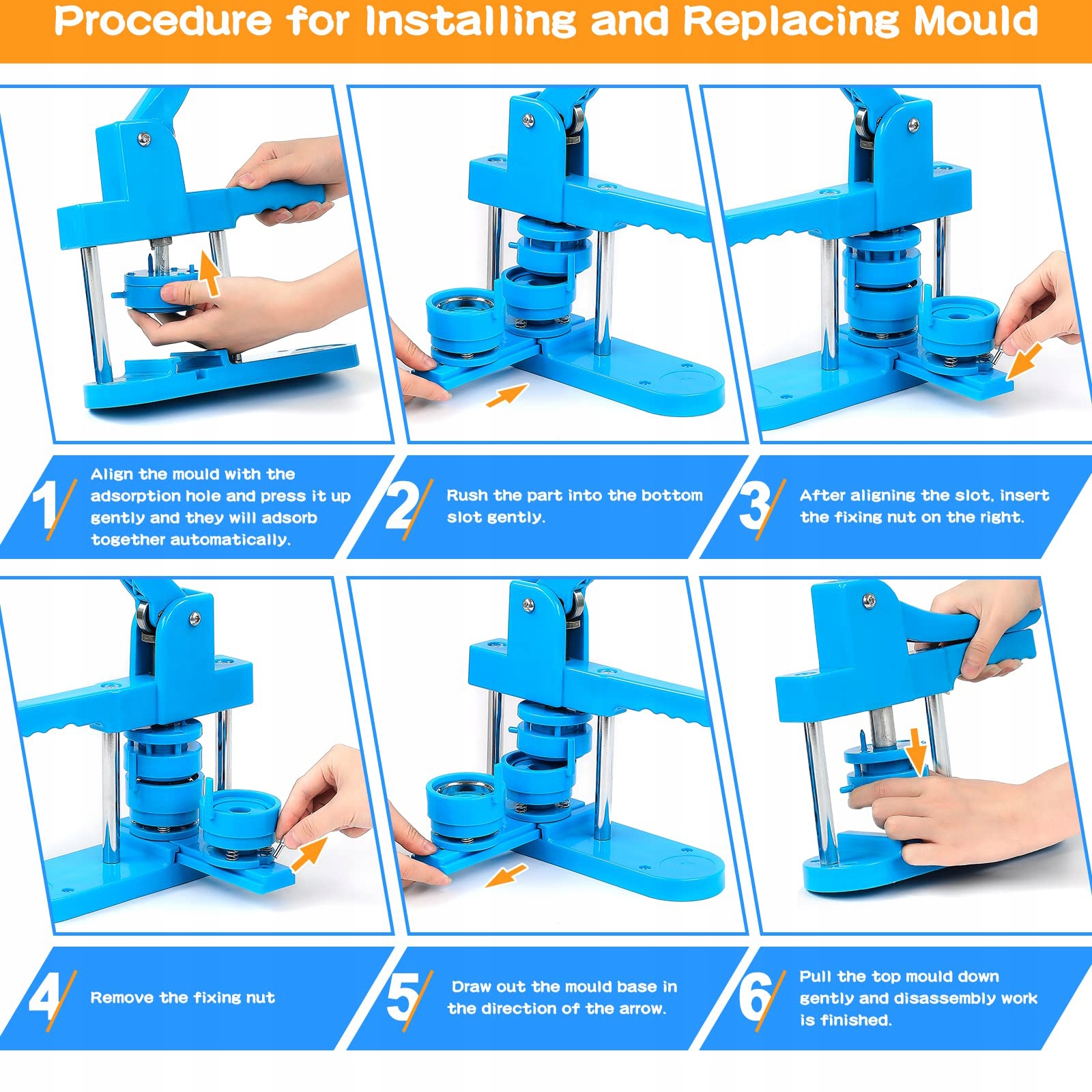 Procedure for Installing and Replacing Mould

1 Align the mould with the adsorption hole and press it up gently and they will adsorb together automatically.

2 Rush the part into the bottom slot gently.

3 After aligning the slot, insert the fixing nut on the right.

4 Remove the fixing nut

5 Draw out the mould base in the direction of the arrow.

6 Pull the top mould down gently and disassembly work is finished.