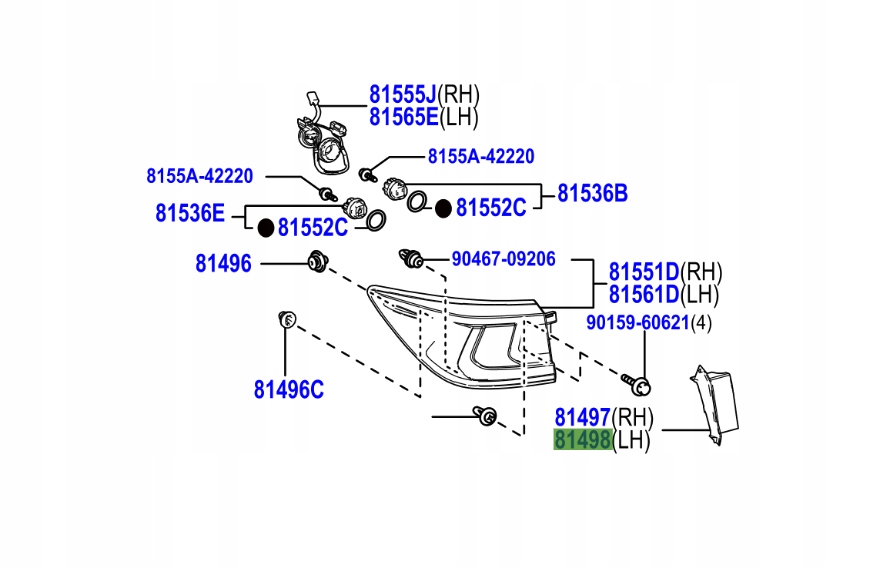 81555J(RH)
81565E(LH)

8155A-42220

8155A-42220

81536B

81536E

81552C

81552C

81496

90467-09206

81551D(RH)
81561D(LH)

90159-60621(4)

81496C

81497(RH)
81498(LH)