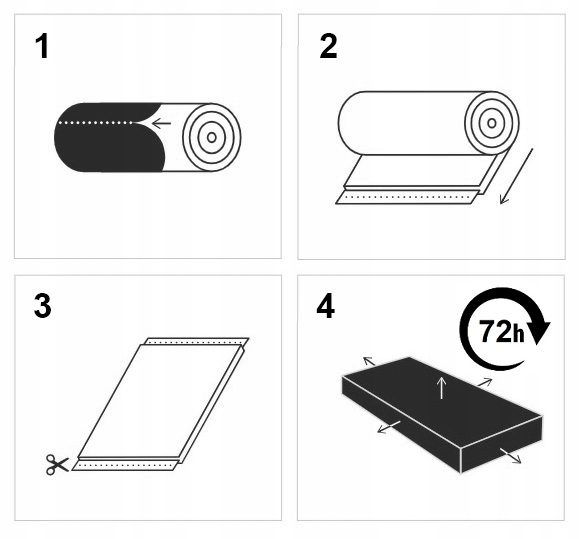 1

2

3

4

72h