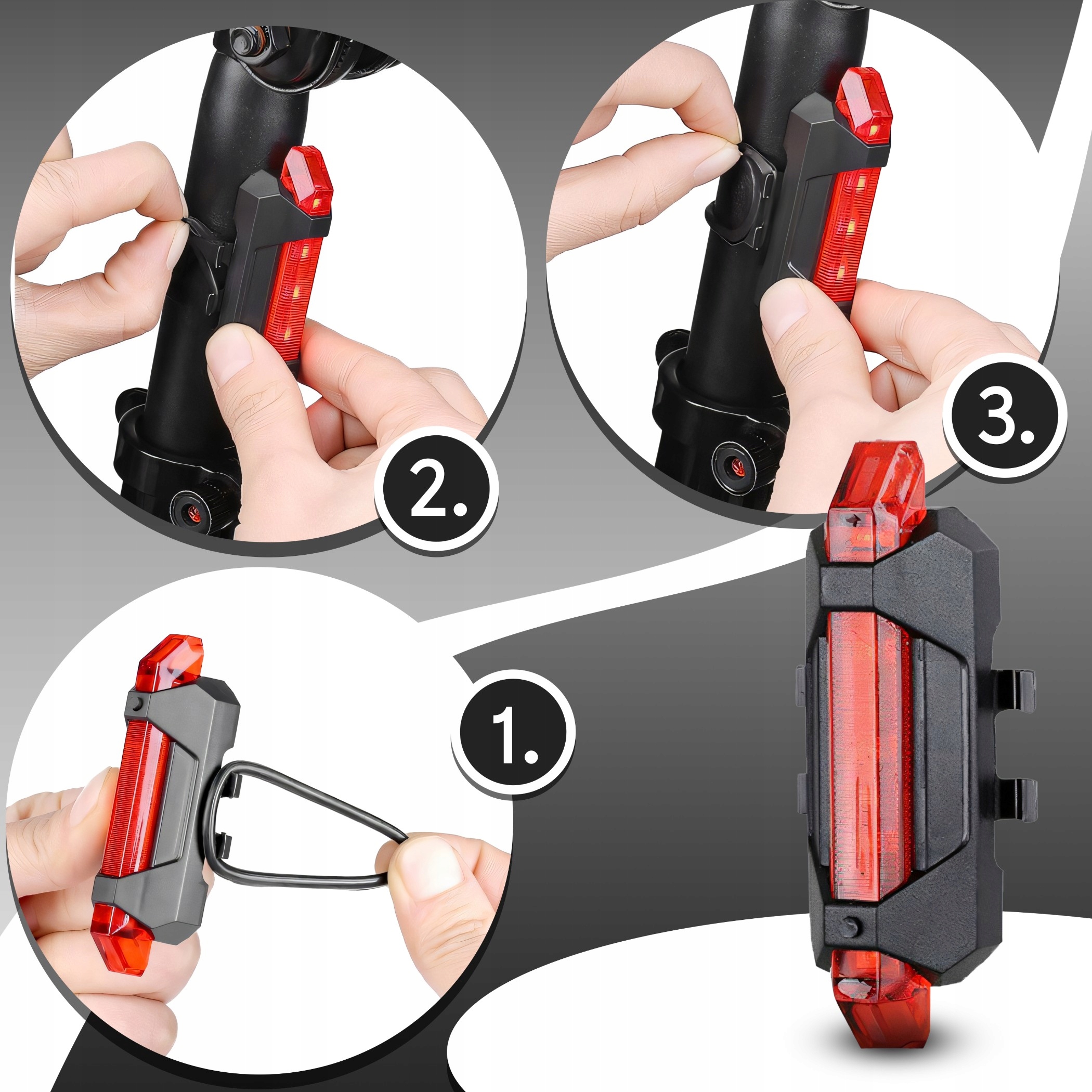 2.

3.

1.