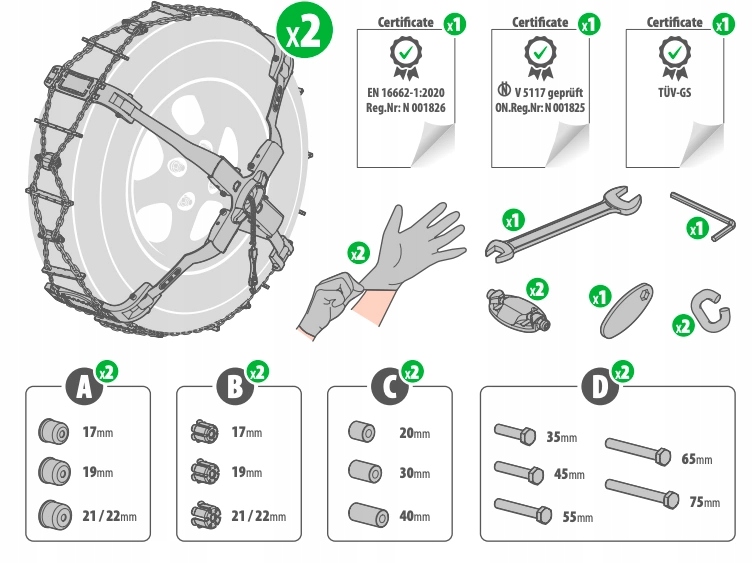 x2

Certificate x1
EN 16662-1:2020
Reg.Nr: N 001826

Certificate x1
V 5117 geprüft
ON.Reg.Nr: N 001825

Certificate x1
TÜV-GS

x2
x1
x1
x2
x1
x2

A x2
17mm
19mm
21 / 22mm

B x2
17mm
19mm
21 / 22mm

C x2
20mm
30mm
40mm

D x2
35mm
45mm
55mm
65mm
75mm