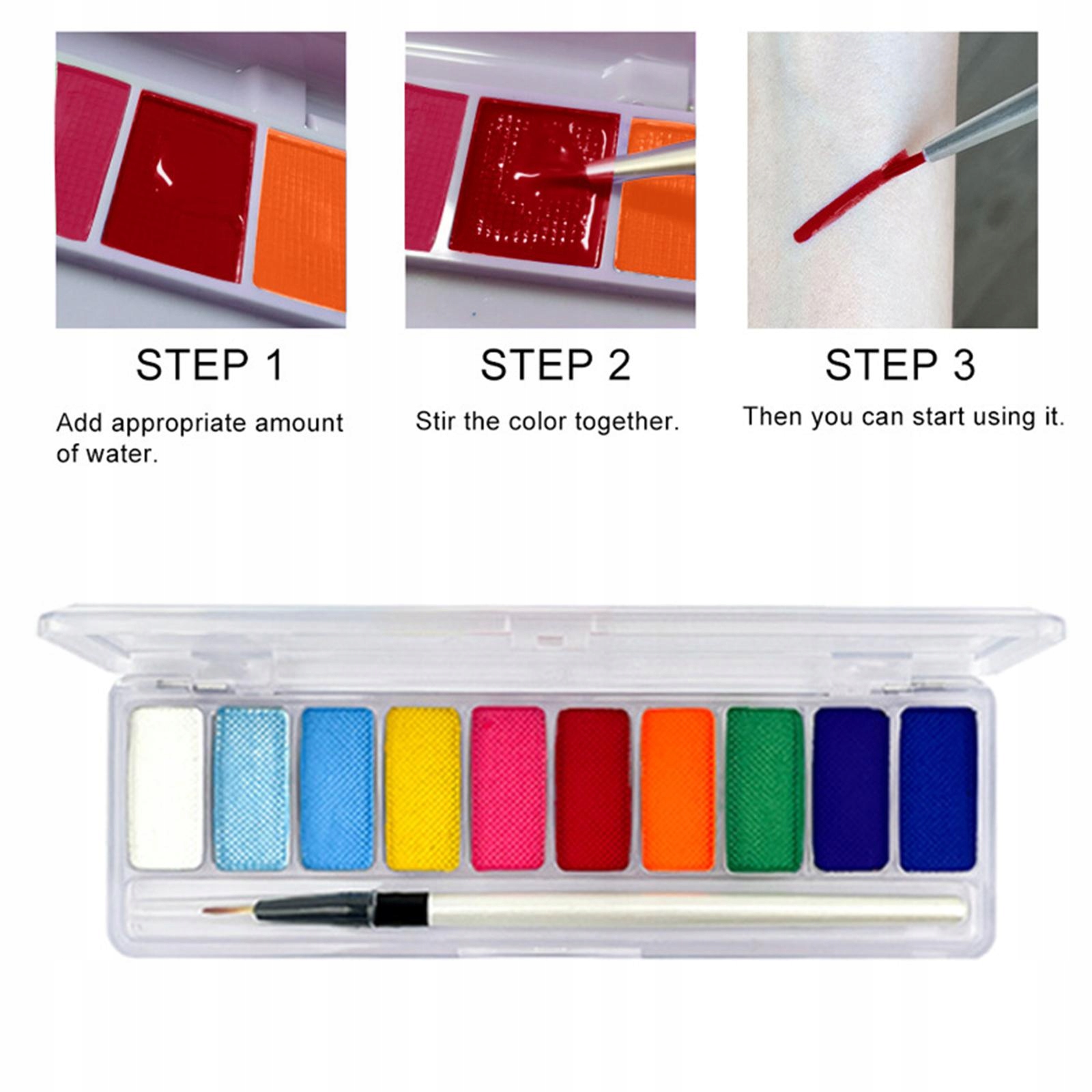 STEP 1

Add appropriate amount of water.

STEP 2

Stir the color together.

STEP 3

Then you can start using it.