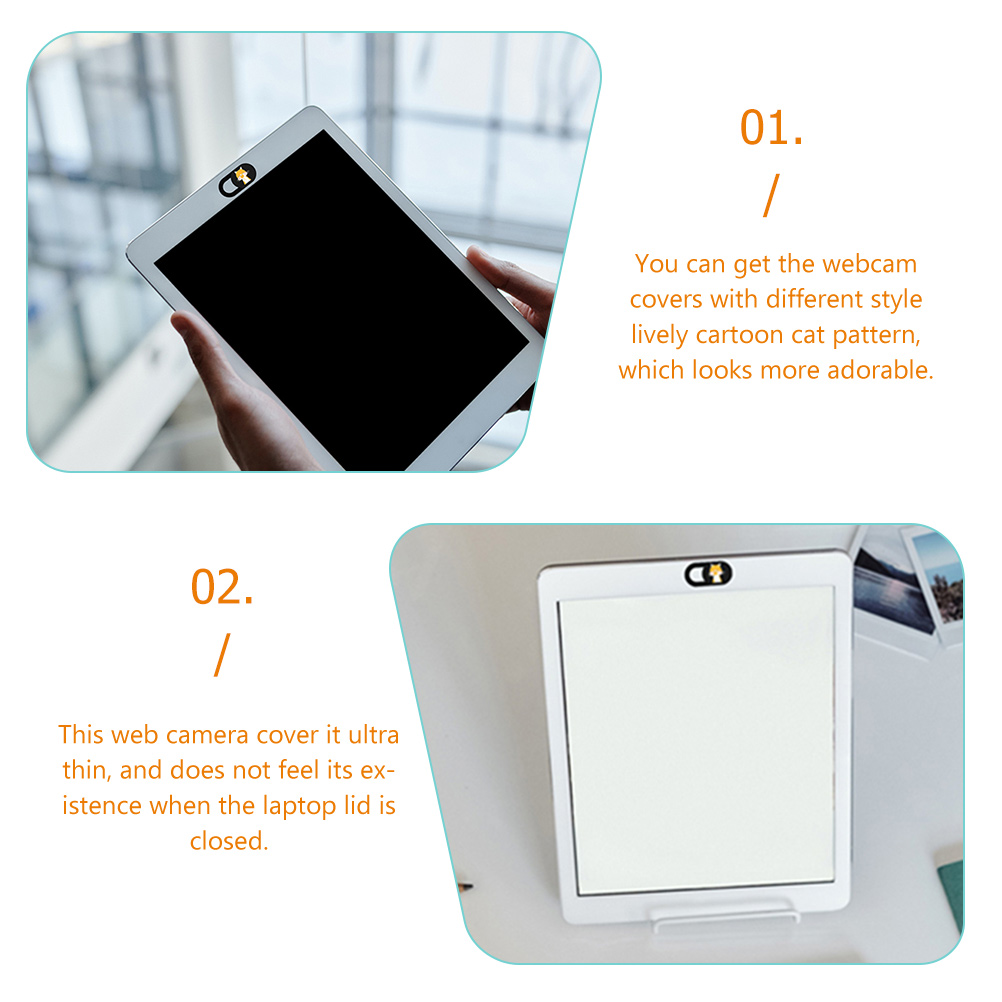 01.
/
You can get the webcam covers with different style lively cartoon cat pattern, which looks more adorable.

02.
/
This web camera cover it ultra thin, and does not feel its existence when the laptop lid is closed.