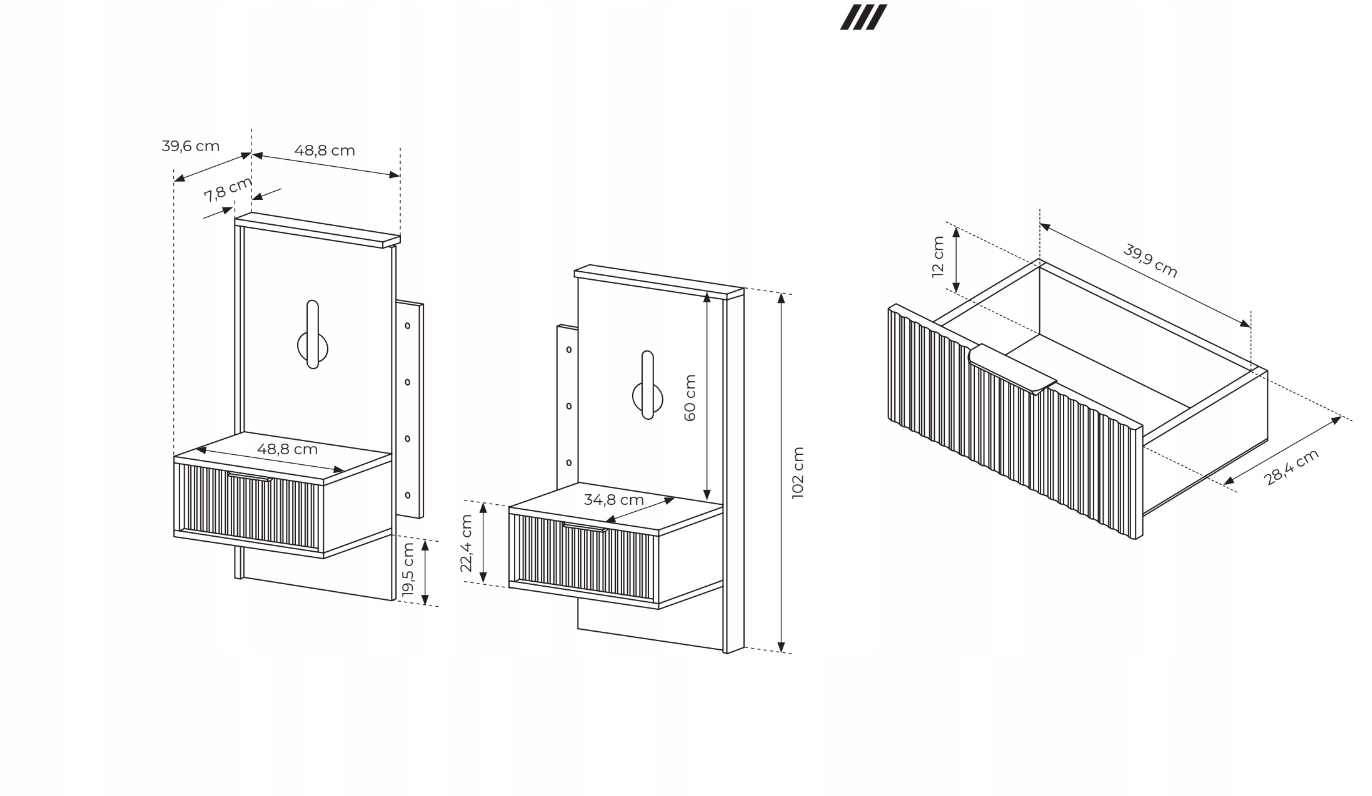 39,6 cm
48,8 cm
7,8 cm
48,8 cm
19,5 cm
60 cm
34,8 cm
22,4 cm
102 cm
12 cm
39,9 cm
28,4 cm