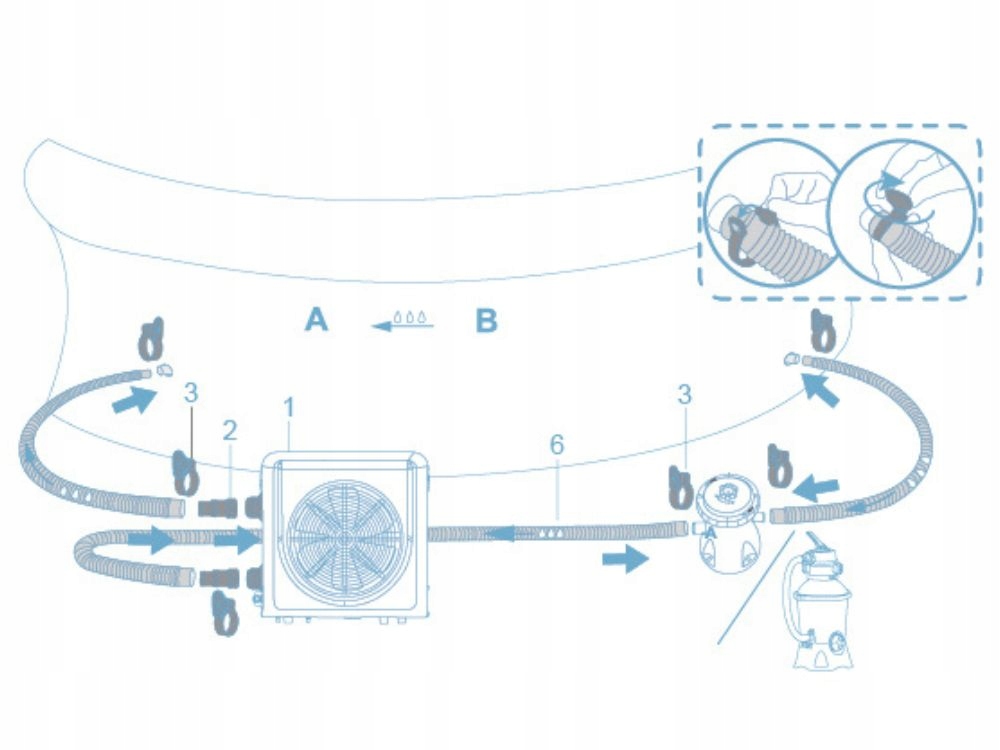 A B
3 2 1
6
3
A