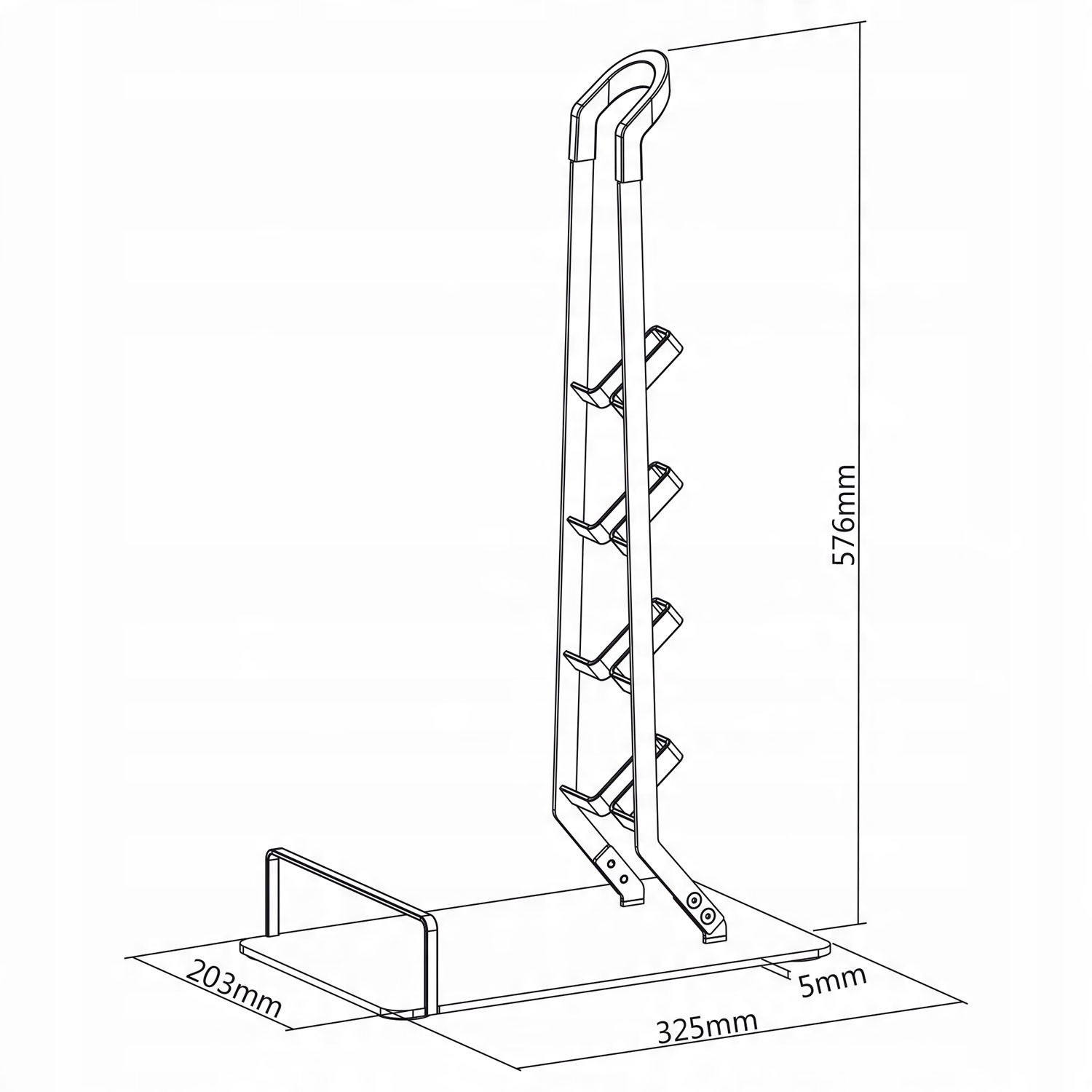 576mm

203mm

5mm

325mm