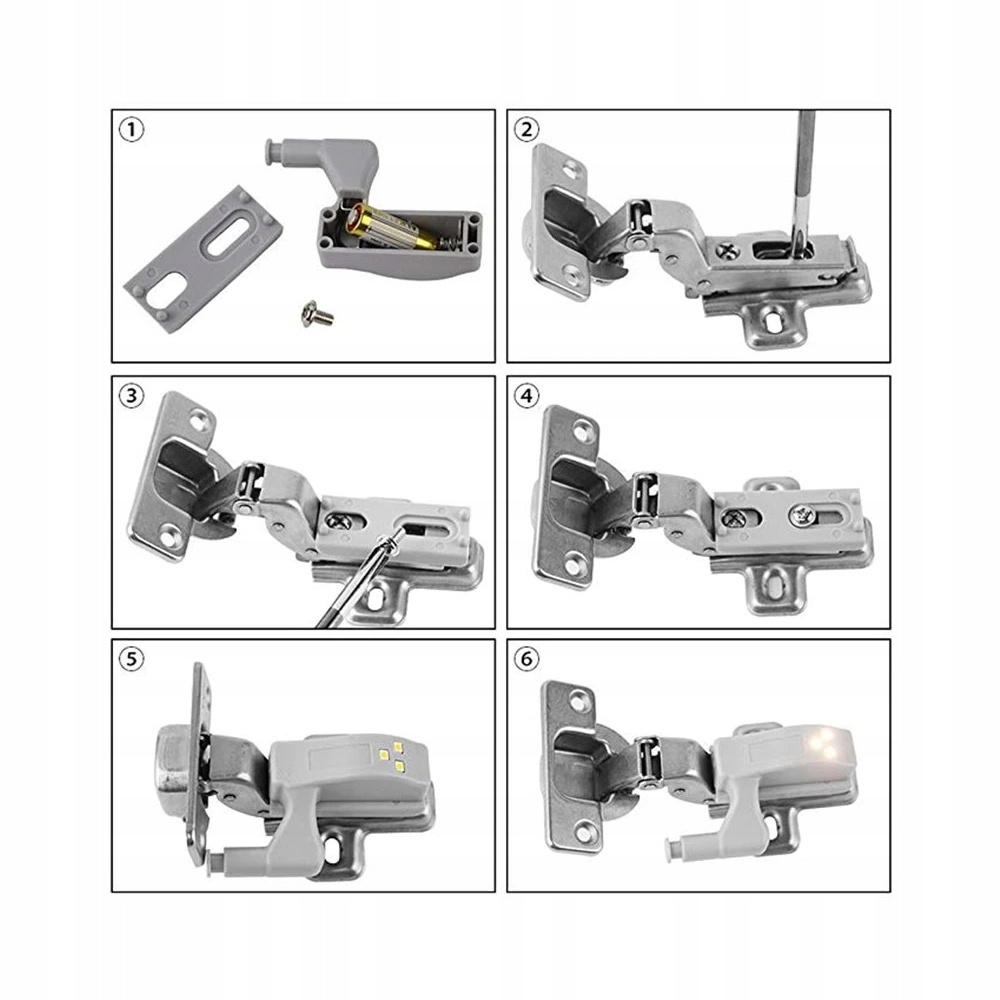 ①
②
③
④
⑤
⑥