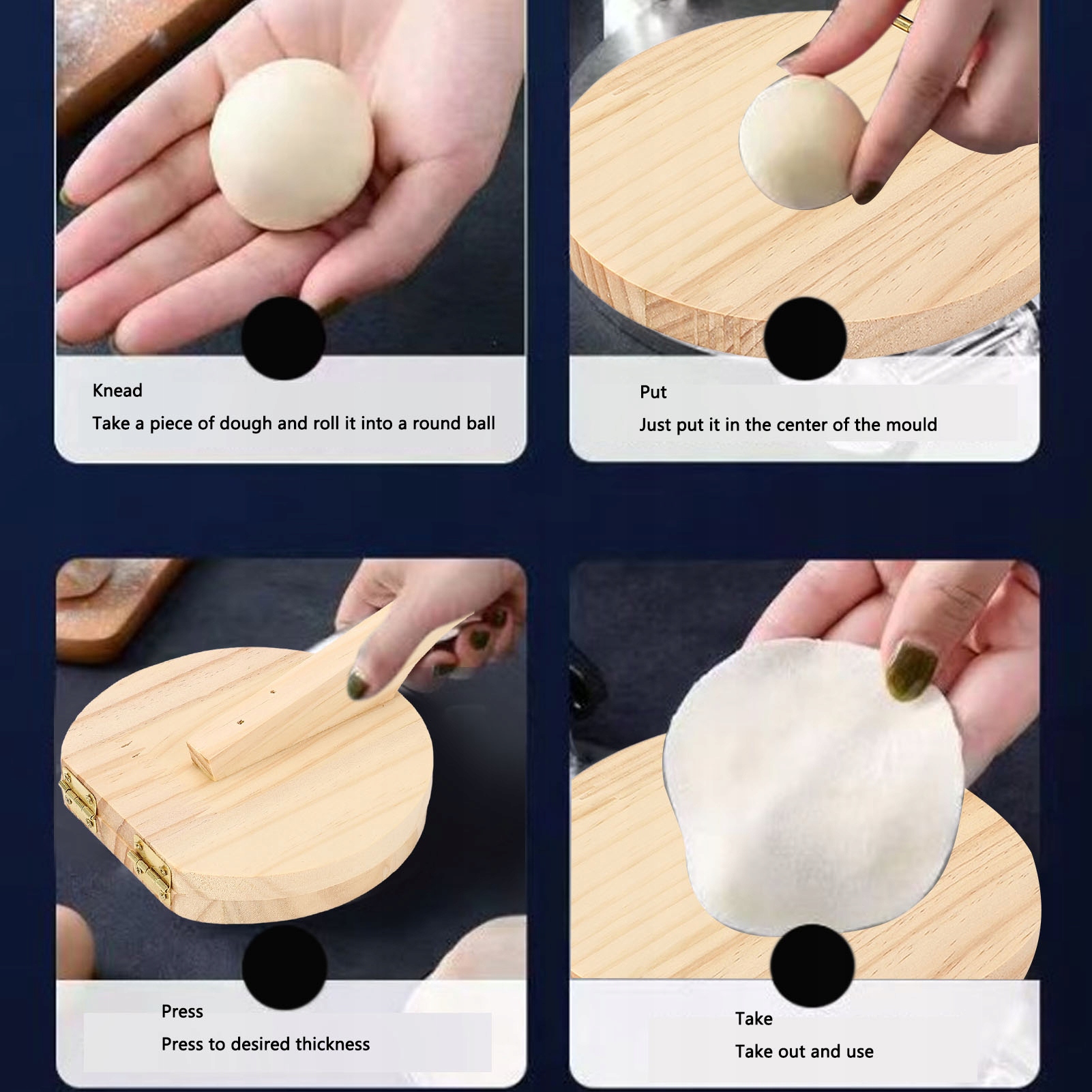 Knead
Take a piece of dough and roll it into a round ball

Put
Just put it in the center of the mould

Press
Press to desired thickness

Take
Take out and use