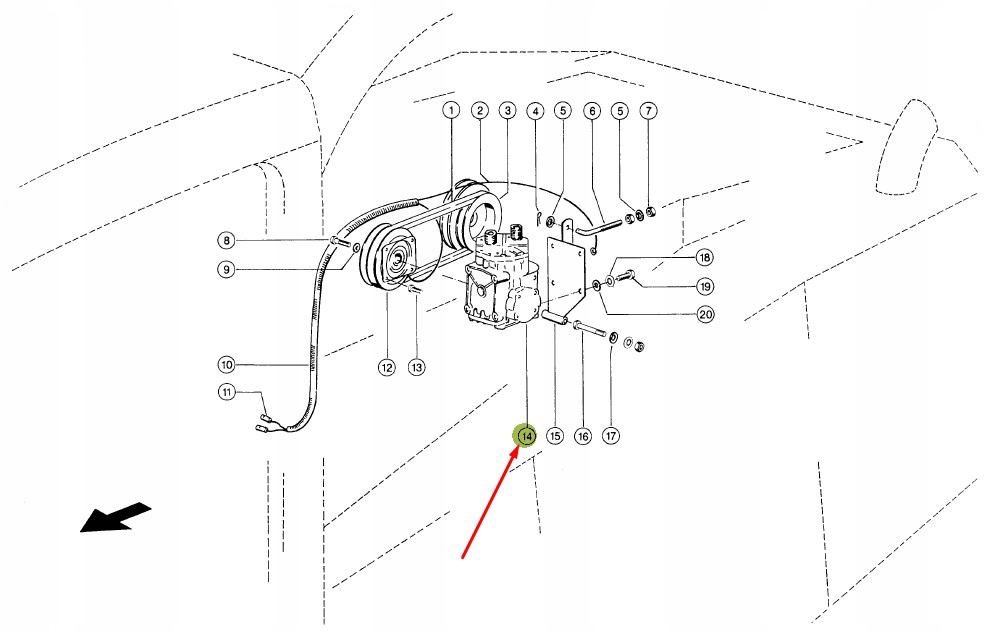 1
2
3
4
5
6
5
7
8
9
18
19
20
10
11
12
13
14
15
16
17