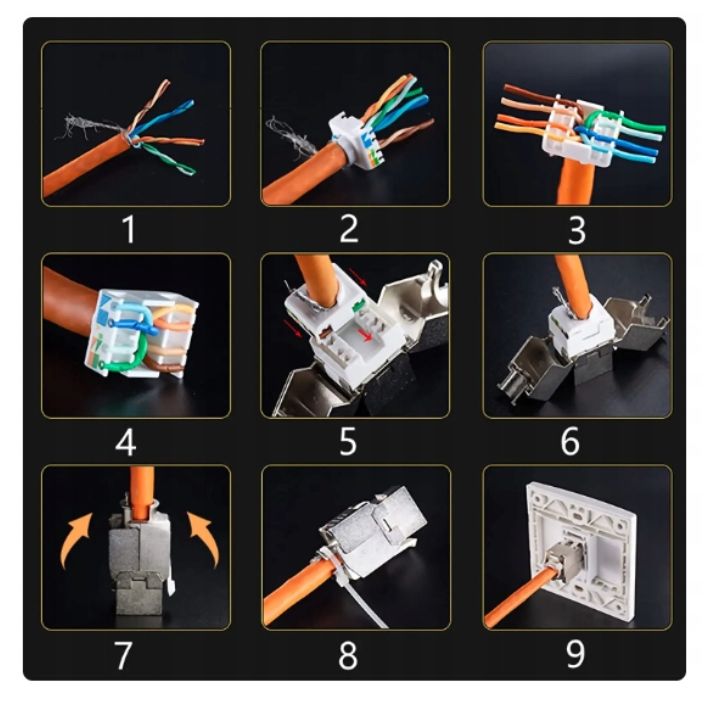 1

2

3

4

5

6

7

8

9