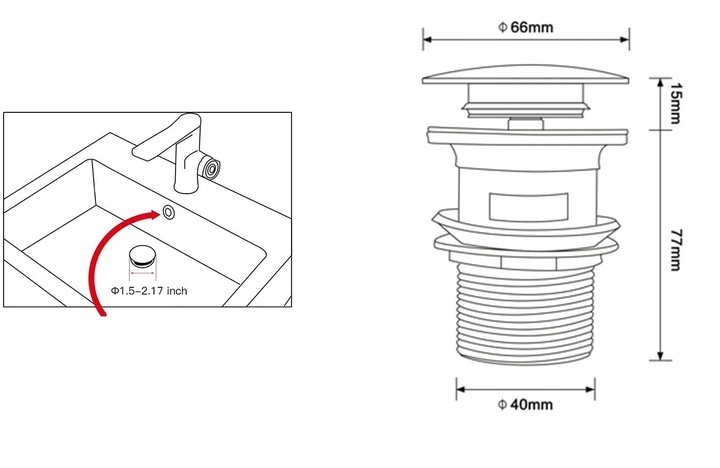 Φ1.5–2.17 inch

Φ 66mm

15mm

77mm

Φ 40mm