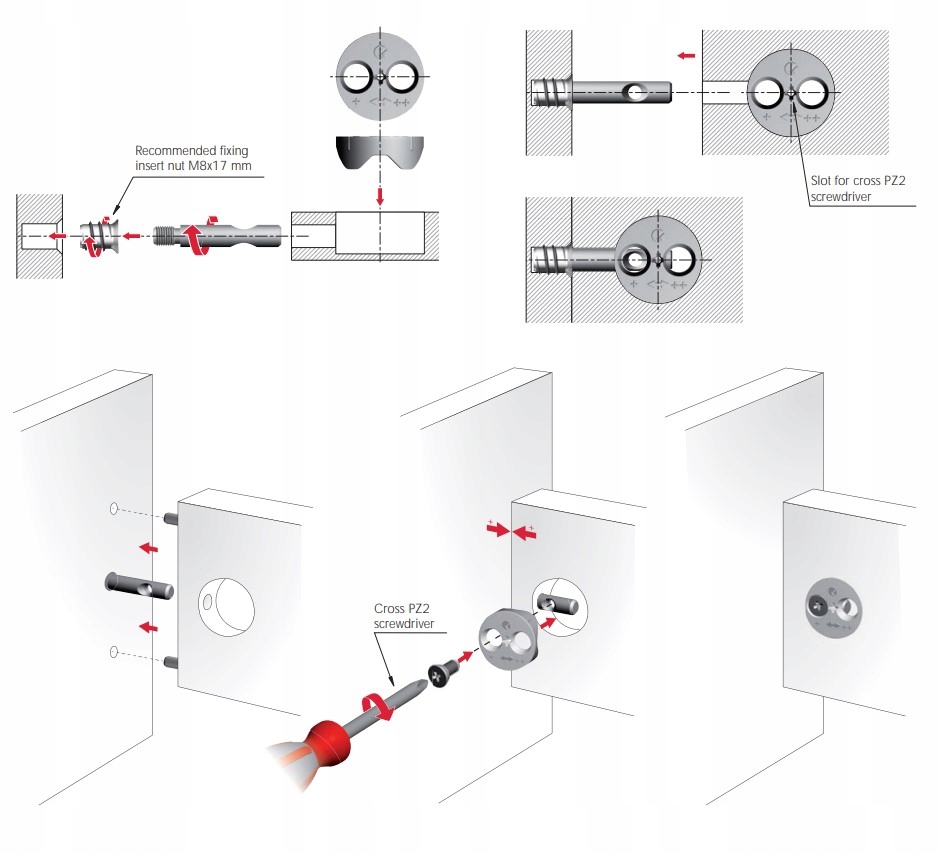 Recommended fixing insert nut M8x17 mm

Slot for cross PZ2 screwdriver

Cross PZ2 screwdriver