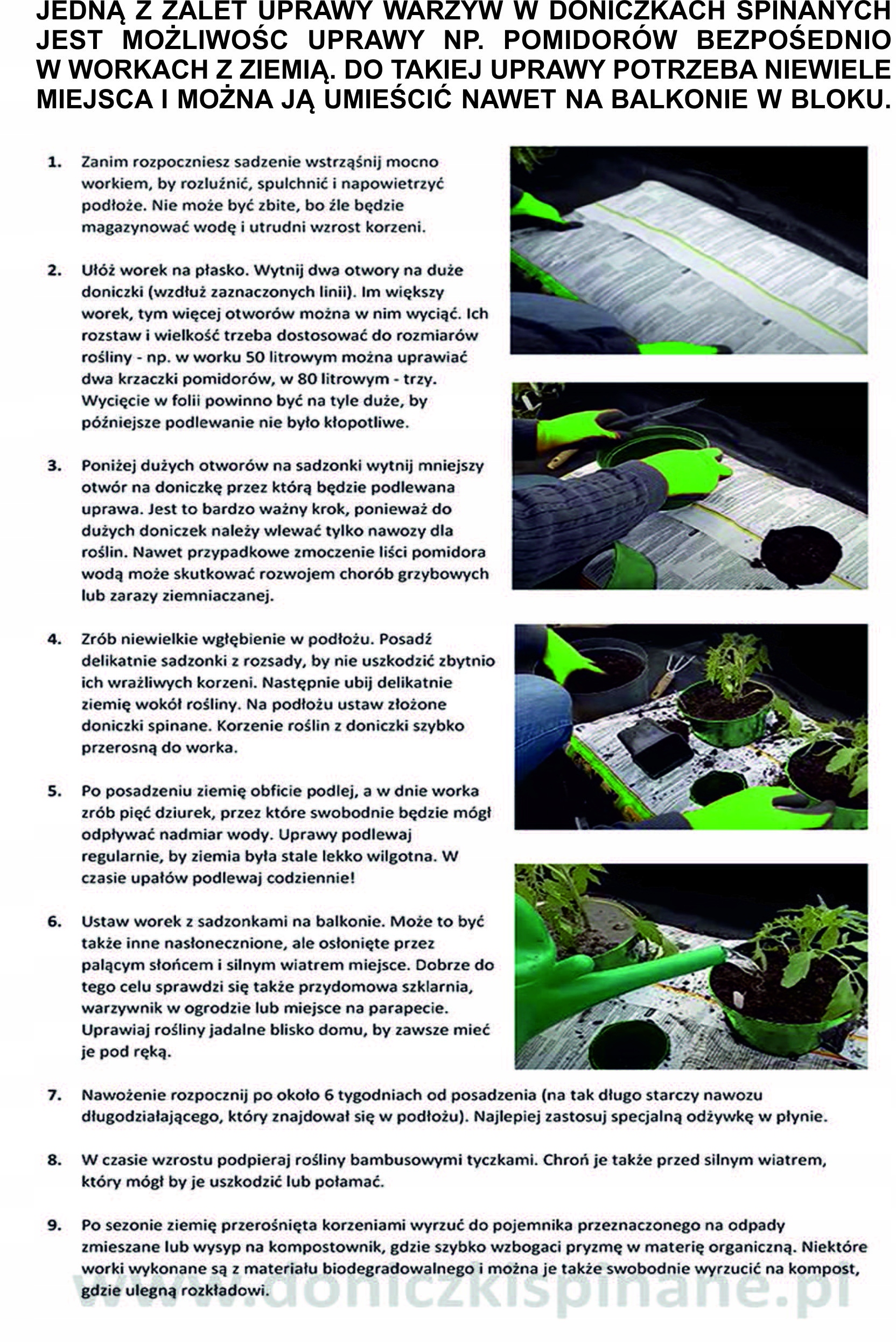 JEDNĄ Z ZALET UPRAWY WARZYW W DONICZKACH SPINANYCH JEST MOŻLIWOŚC UPRAWY NP. POMIDORÓW BEZPOŚEDNIO W WORKACH Z ZIEMIĄ. DO TAKIEJ UPRAWY POTRZEBA NIEWIELE MIEJSCA I MOŻNA JĄ UMIEŚCIĆ NAWET NA BALKONIE W BLOKU.

1. Zanim rozpoczniesz sadzenie wstrząśnij mocno workiem, by rozluźnić, spulchnić i napowietrzyć podłoże. Nie może być zbite, bo źle będzie magazynować wodę i utrudni wzrost korzeni.

2. Ułóż worek na płasko. Wytnij dwa otwory na duże doniczki (wzdłuż zaznaczonych linii). Im większy worek, tym więcej otworów można w nim wyciąć. Ich rozstaw i wielkość trzeba dostosować do rozmiarów rośliny - np. w worku 50 litrowym można uprawiać dwa krzaczki pomidorów, w 80 litrowym - trzy. Wycięcie w folii powinno być na tyle duże, by późniejsze podlewanie nie było kłopotliwe.

3. Poniżej dużych otworów na sadzonki wytnij mniejszy otwór na doniczkę przez którą będzie podlewana uprawa. Jest to bardzo ważny krok, ponieważ do dużych doniczek należy wlewać tylko nawozy dla roślin. Nawet przypadkowe zmoczenie liści pomidora wodą może skutkować rozwojem chorób grzybowych lub zarazy ziemniaczanej.

4. Zrób niewielkie wgłębienie w podłożu. Posadź delikatnie sadzonki z rozsady, by nie uszkodzić zbytnio ich wrażliwych korzeni. Następnie ubij delikatnie ziemię wokół rośliny. Na podłożu ustaw złożone doniczki spinane. Korzenie roślin z doniczki szybko przerosną do worka.

5. Po posadzeniu ziemię obficie podlej, a w dnie worka zrób pięć dziurek, przez które swobodnie będzie mógł odpływać nadmiar wody. Uprawy podlewaj regularnie, by ziemia była stale lekko wilgotna. W czasie upałów podlewaj codziennie!

6. Ustaw worek z sadzonkami na balkonie. Może to być także inne nasłonecznione, ale osłonięte przez palącym słońcem i silnym wiatrem miejsce. Dobrze do tego celu sprawdzi się także przydomowa szklarnia, warzywnik w ogrodzie lub miejsce na parapecie. Uprawiaj rośliny jadalne blisko domu, by zawsze mieć je pod ręką.

7. Nawożenie rozpocznij po około 6 tygodniach od posadzenia (na tak długo starczy nawozu długodziałającego, który znajdował się w podłożu). Najlepiej zastosuj specjalną odżywkę w płynie.

8. W czasie wzrostu podpieraj rośliny bambusowymi tyczkami. Chroń je także przed silnym wiatrem, który mógł by je uszkodzić lub połamać.

9. Po sezonie ziemię przerośnięta korzeniami wyrzuć do pojemnika przeznaczonego na odpady zmieszane lub wysyp na kompostownik, gdzie szybko wzbogaci pryzmę w materię organiczną. Niektóre worki wykonane są z materiału biodegradowalnego i można je także swobodnie wyrzucić na kompost, gdzie ulegną rozkładowi.

www.doniczkispinane.pl