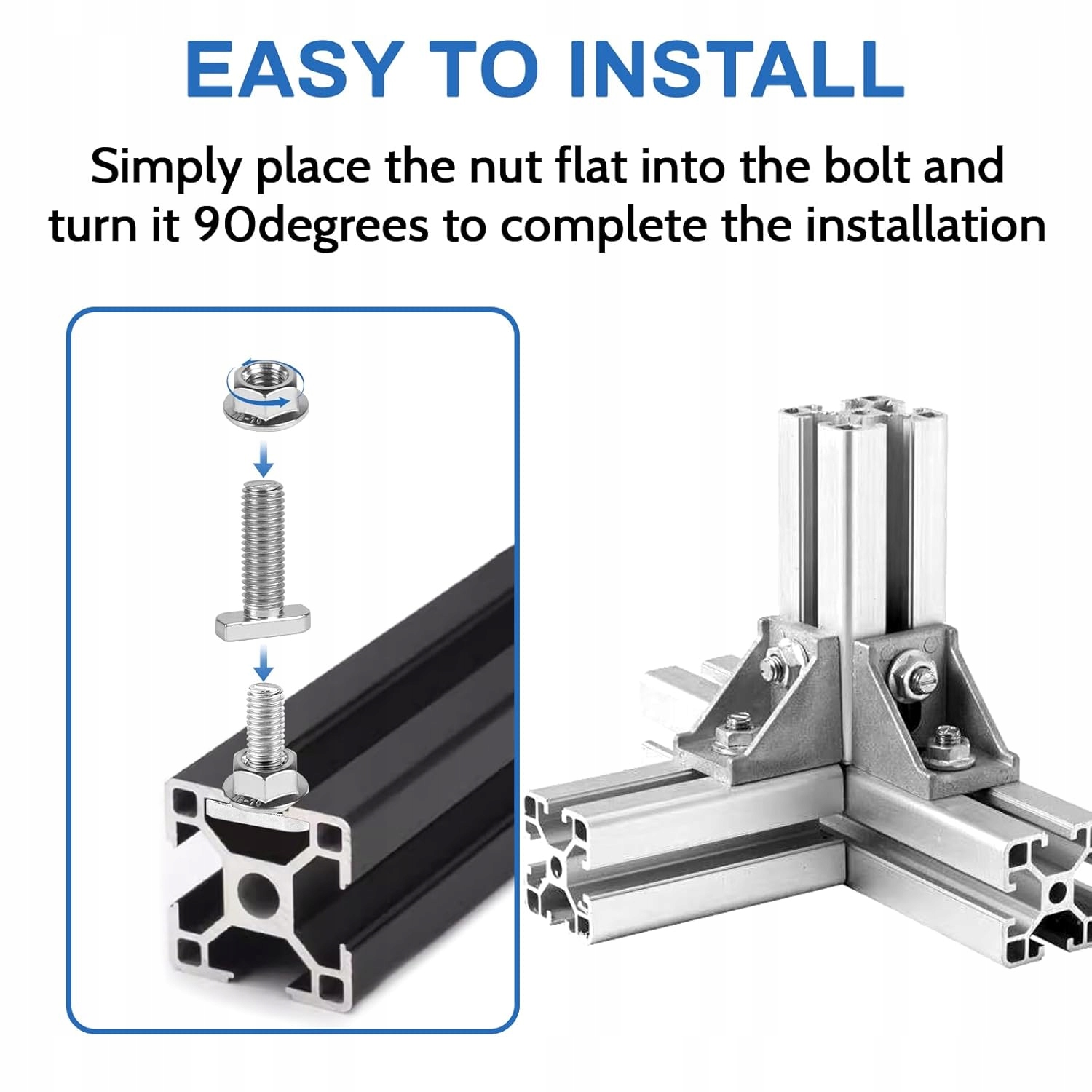 EASY TO INSTALL

Simply place the nut flat into the bolt and turn it 90degrees to complete the installation