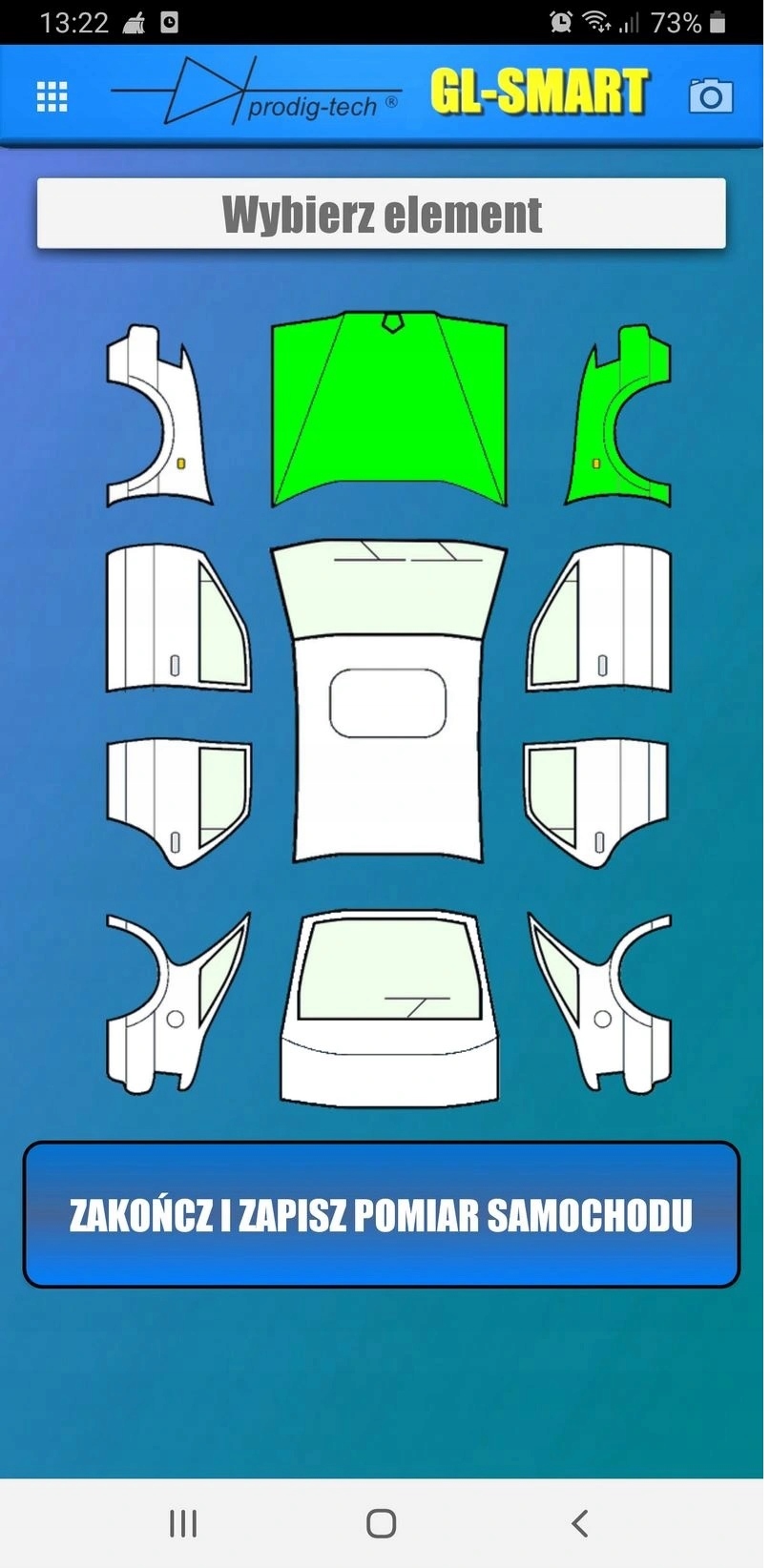 13:22

73%

prodig-tech ®

GL-SMART

Wybierz element

ZAKOŃCZ I ZAPISZ POMIAR SAMOCHODU