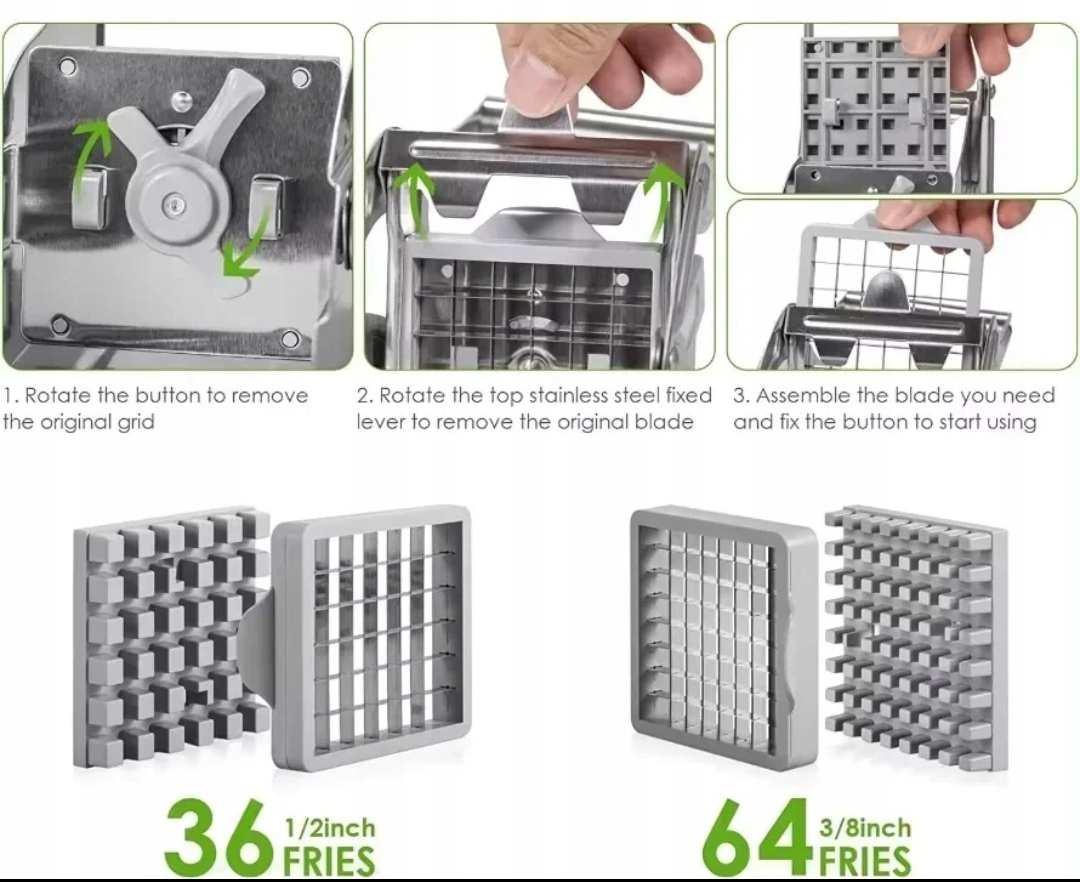 1. Rotate the button to remove the original grid

2. Rotate the top stainless steel fixed lever to remove the original blade

3. Assemble the blade you need and fix the button to start using

36 1/2inch FRIES

64 3/8inch FRIES