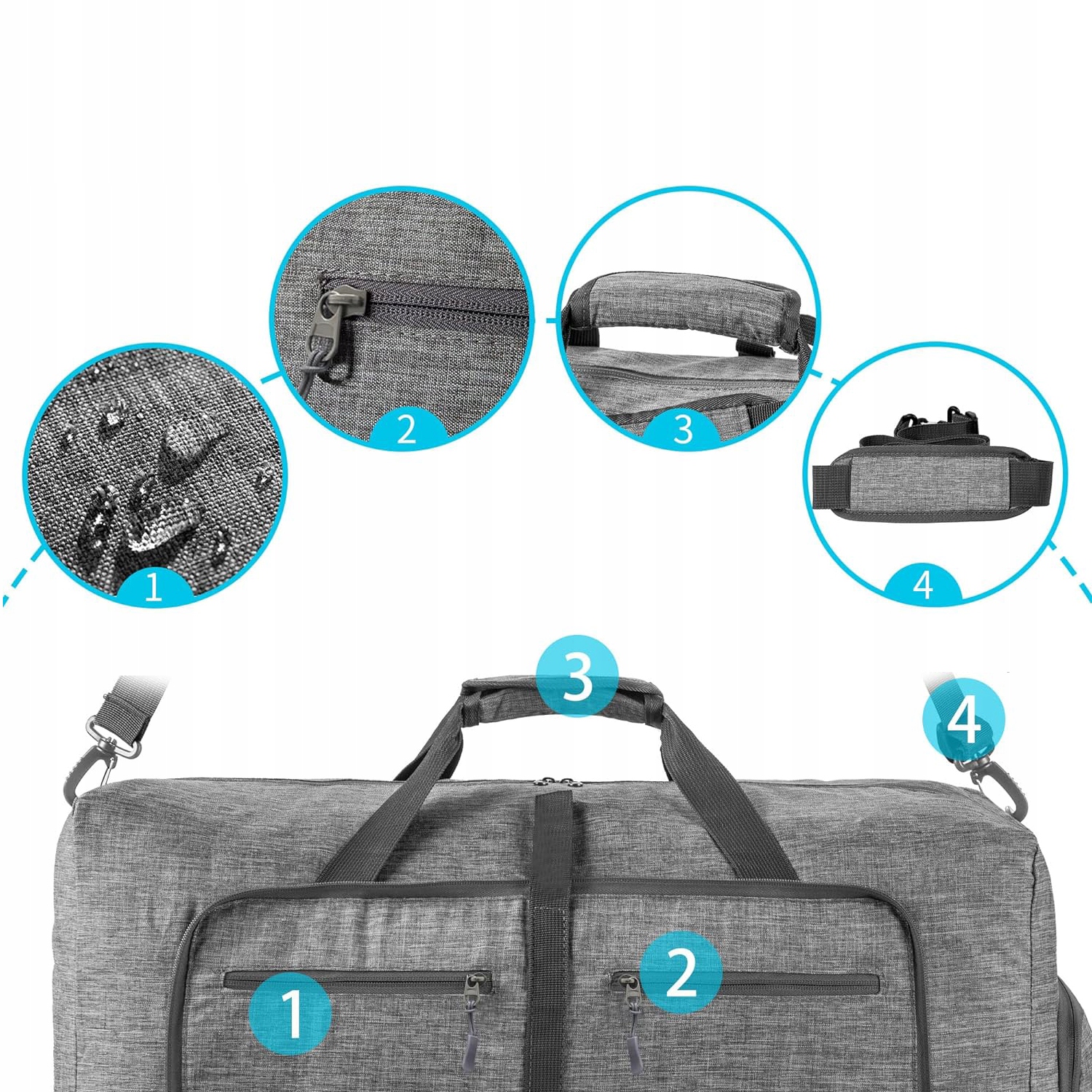 1
2
3
4
3
4
1
2