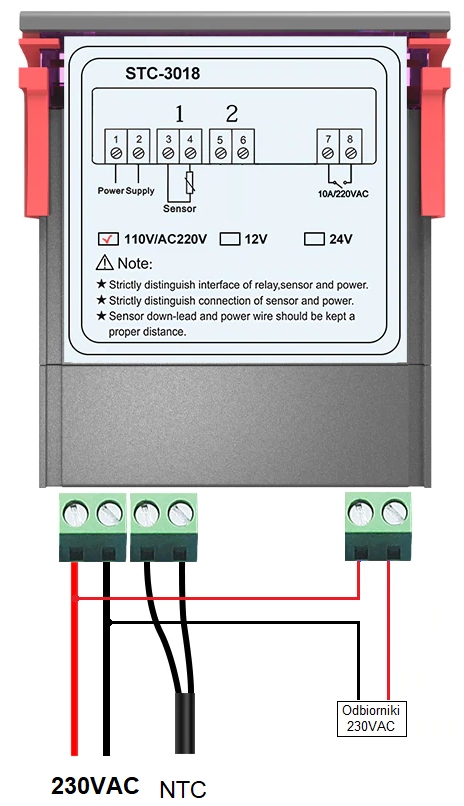 STC-3018

1 2

1 2 3 4 5 6 7 8

Power Supply

Sensor

10A/220VAC

110V/AC220V 12V 24V

Note:

★ Strictly distinguish interface of relay,sensor and power.

★ Strictly distinguish connection of sensor and power.

★ Sensor down-lead and power wire should be kept a proper distance.

Odbiorniki 230VAC

230VAC NTC