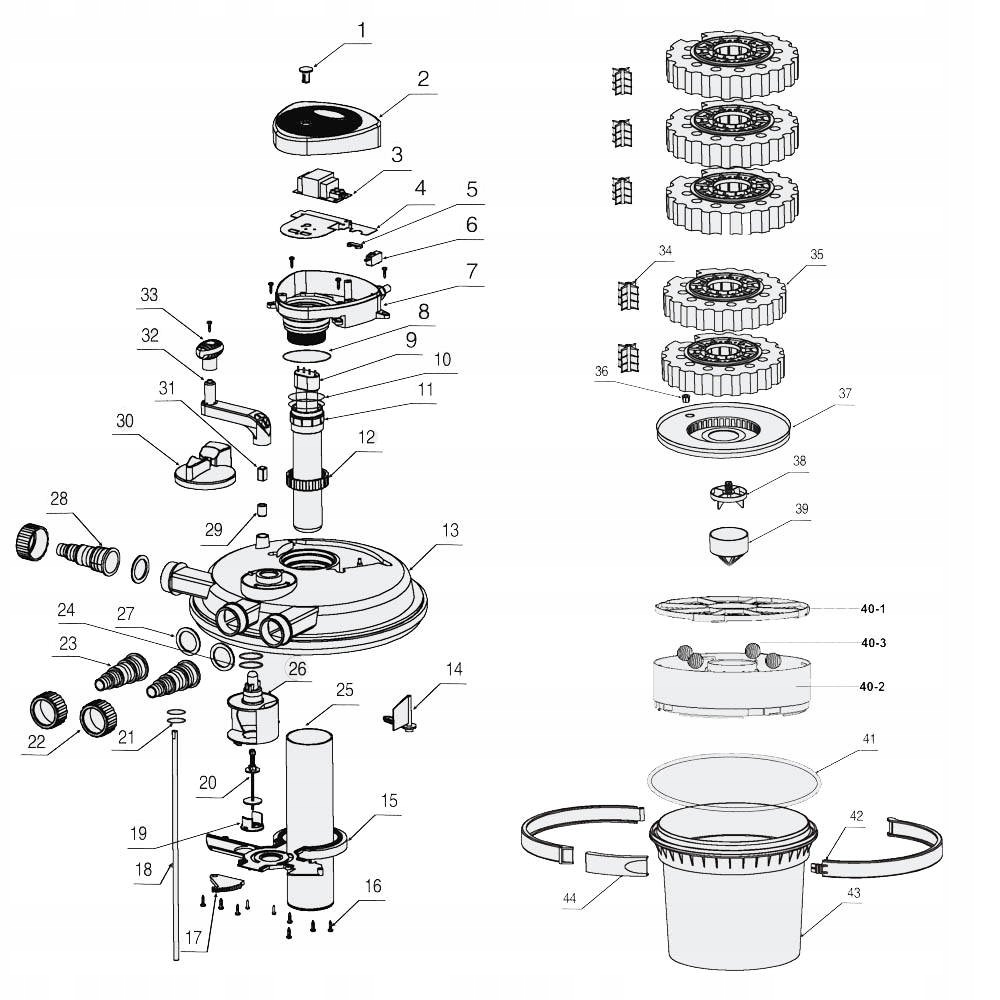 1
2
3
4
5
6
7
8
9
10
11
12
13
14
15
16
17
18
19
20
21
22
23
24
25
26
27
28
29
30
31
32
33
34
35
36
37
38
39
40-1
40-3
40-2
41
42
43
44