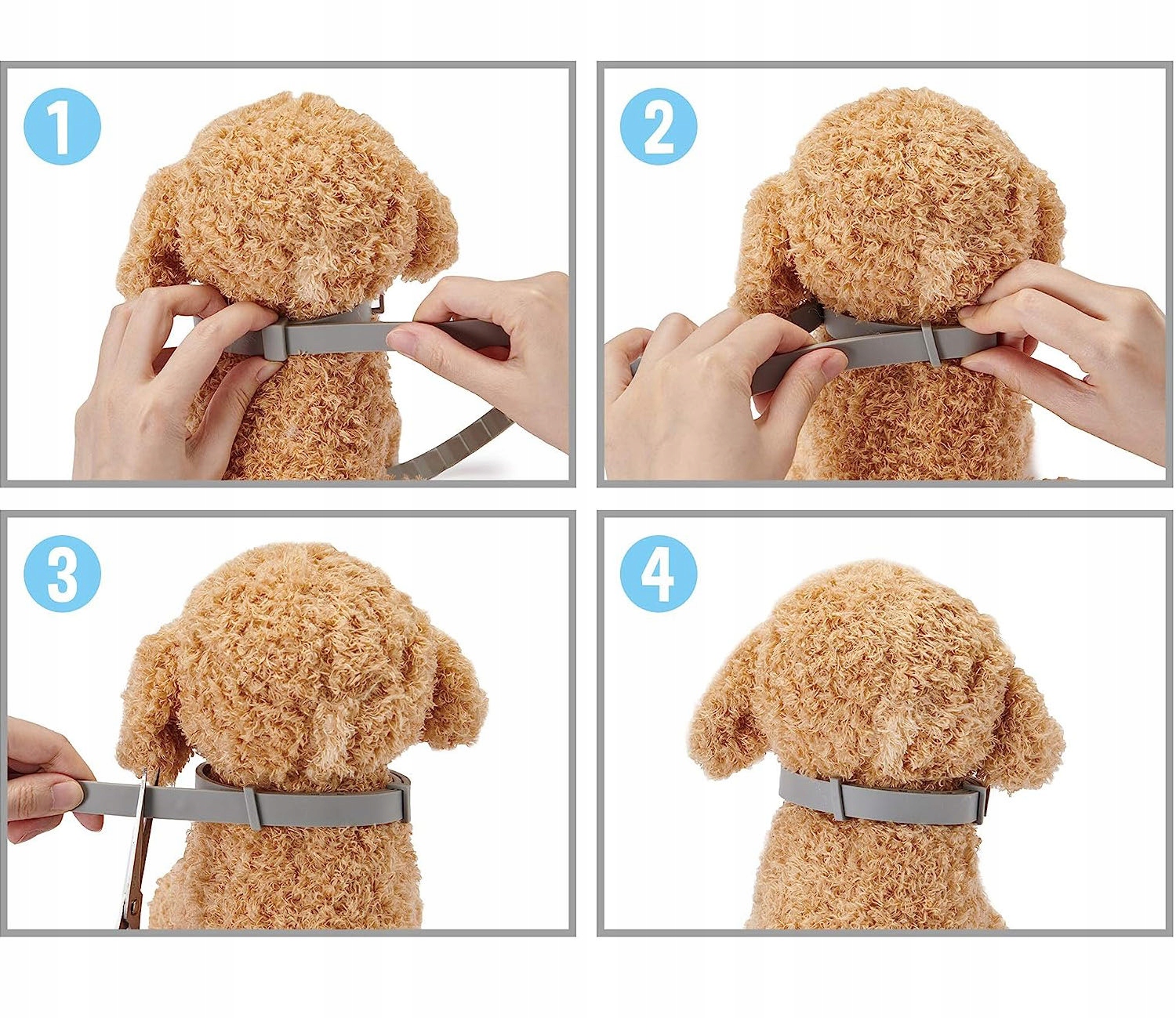 1

2

3

4