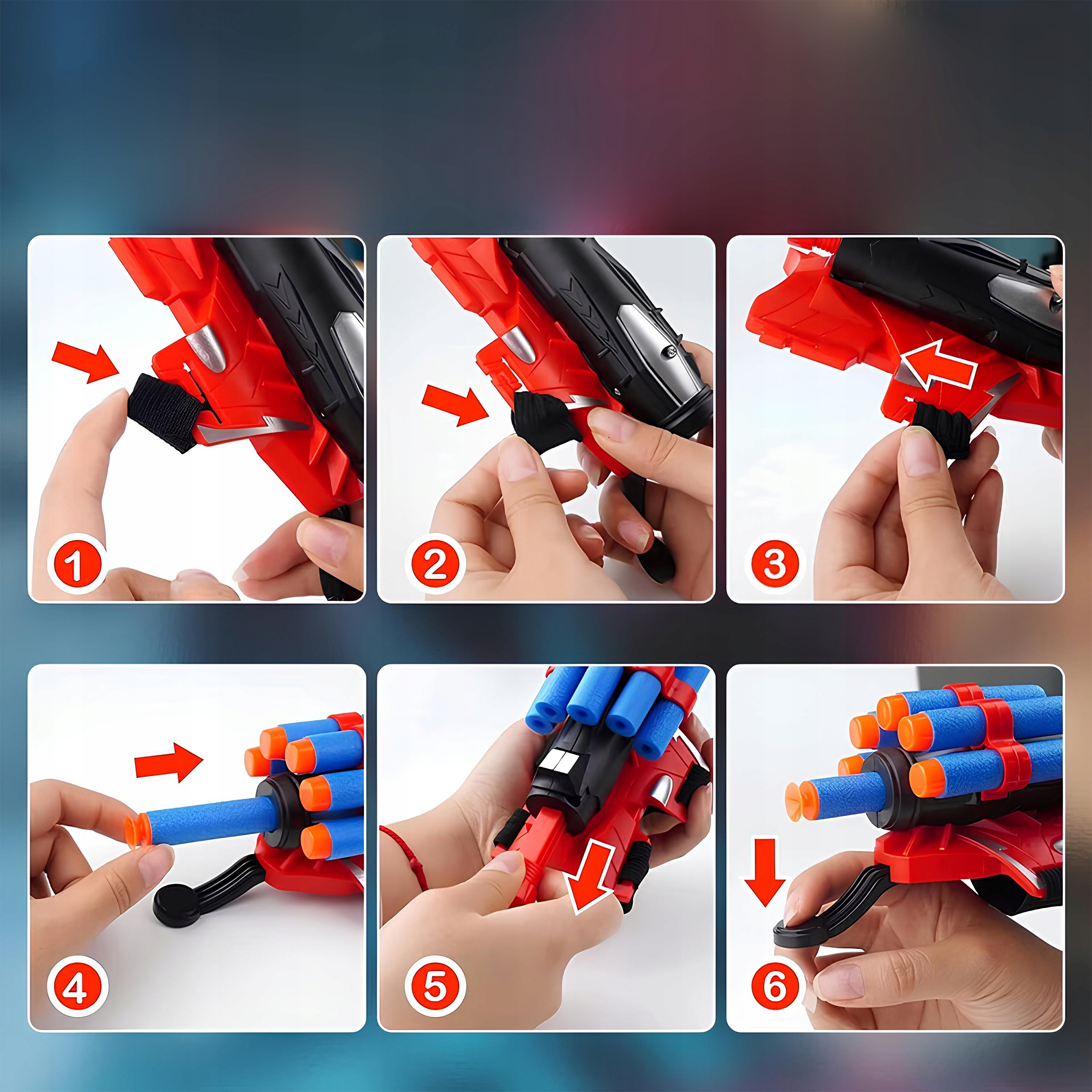 1

2

3

4

5

6