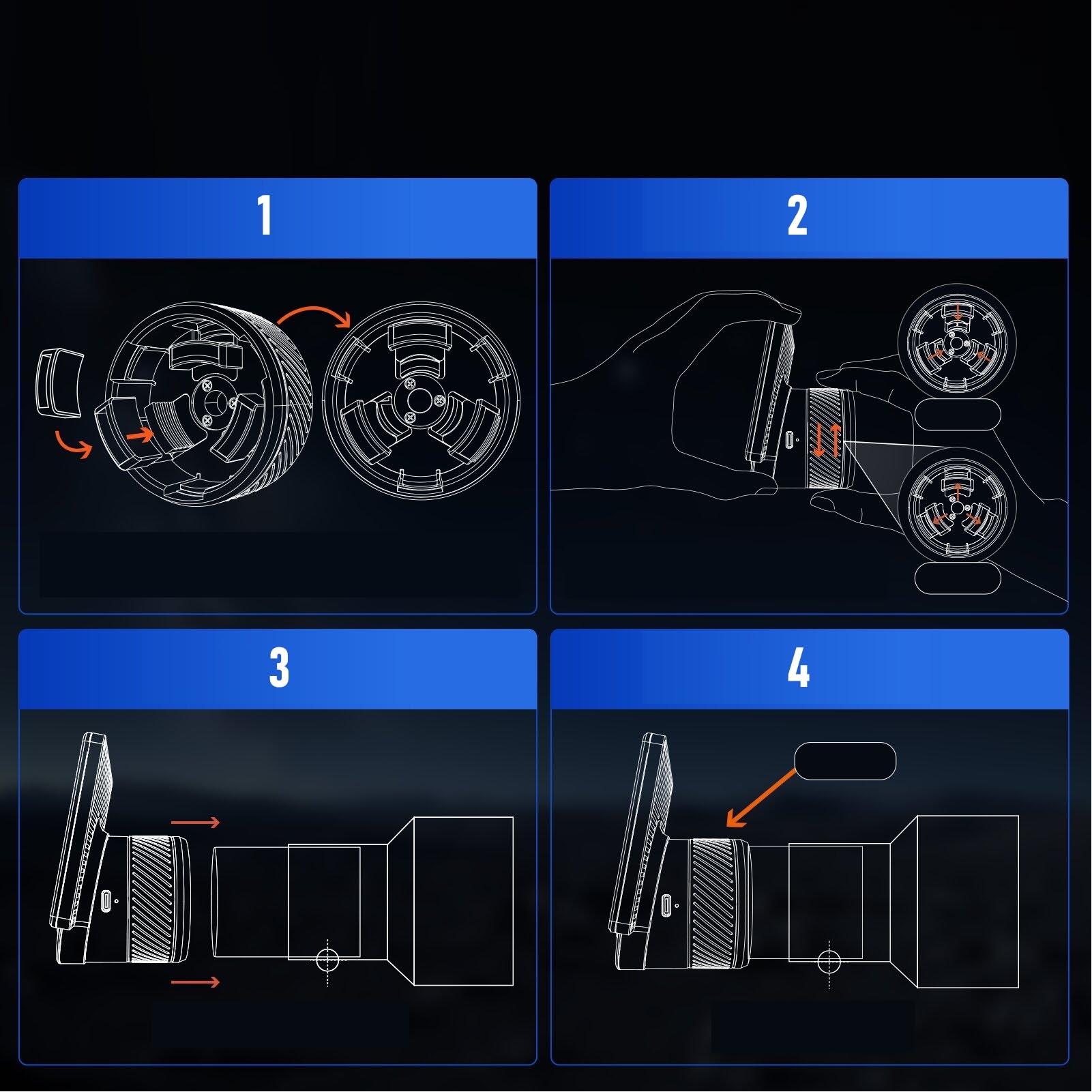 1

2

3

4