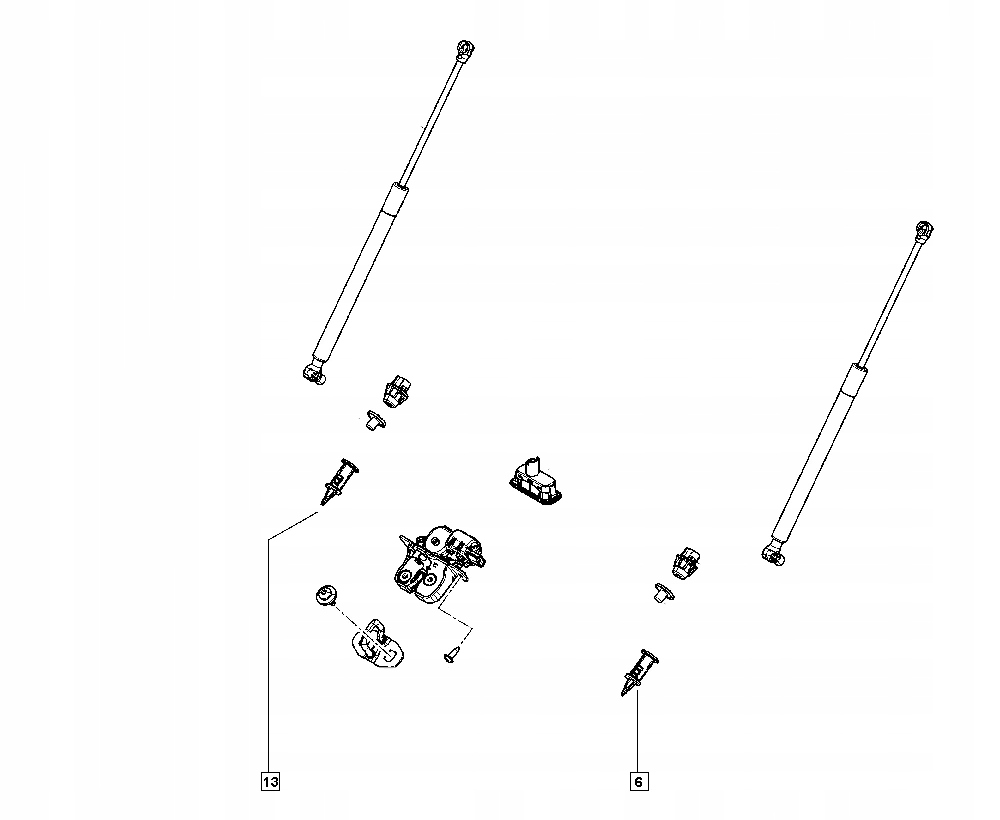 13

6