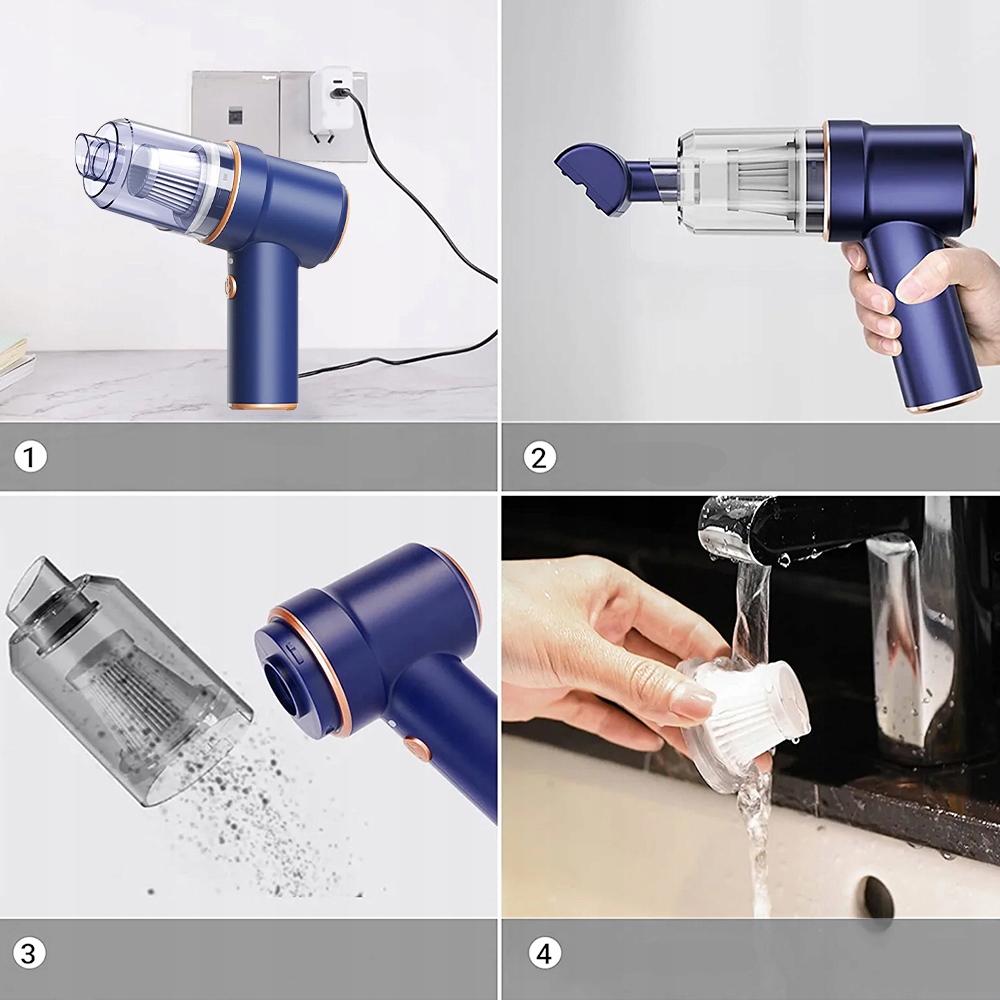 1

2

3

4