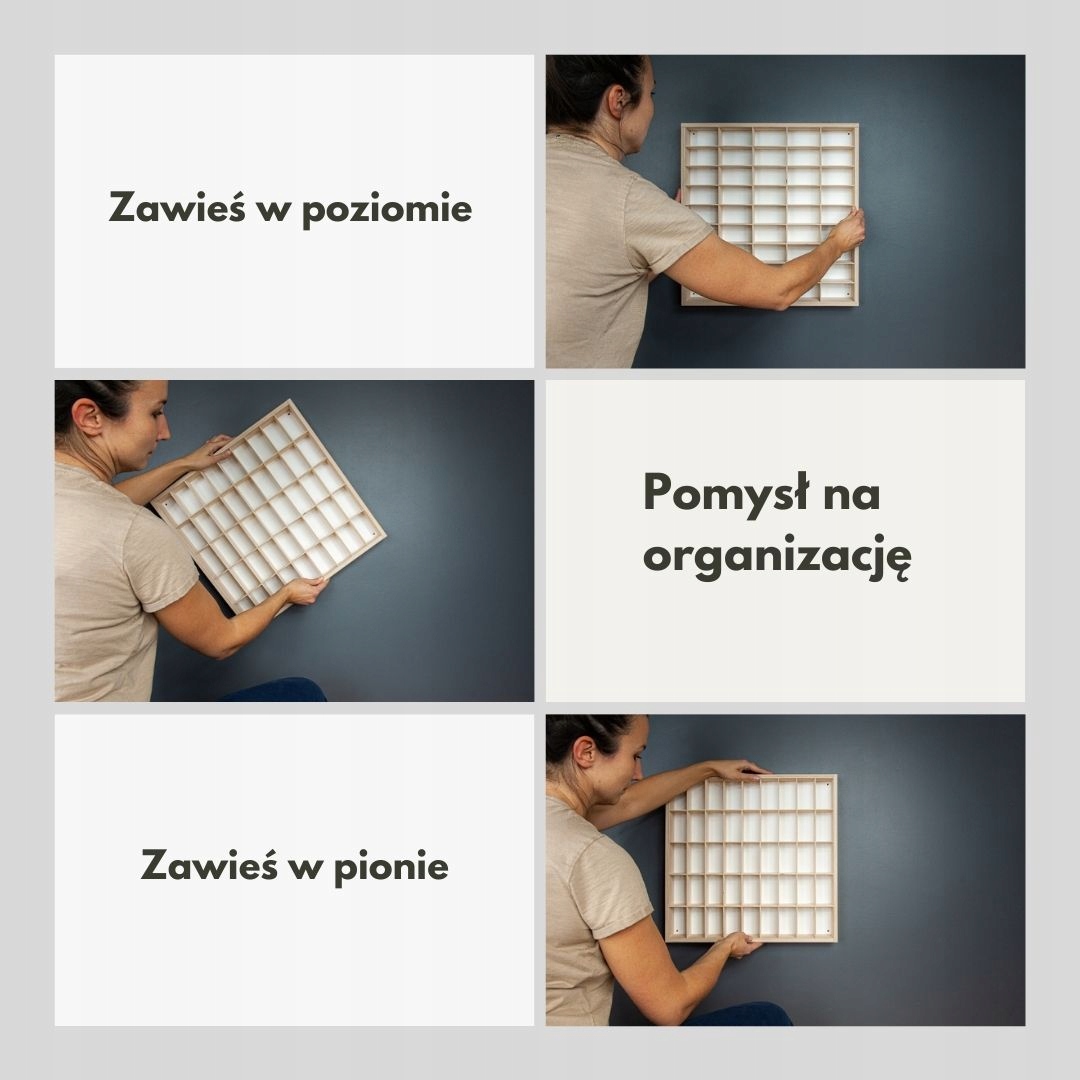 Zawieś w poziomie

Pomysł na organizację

Zawieś w pionie