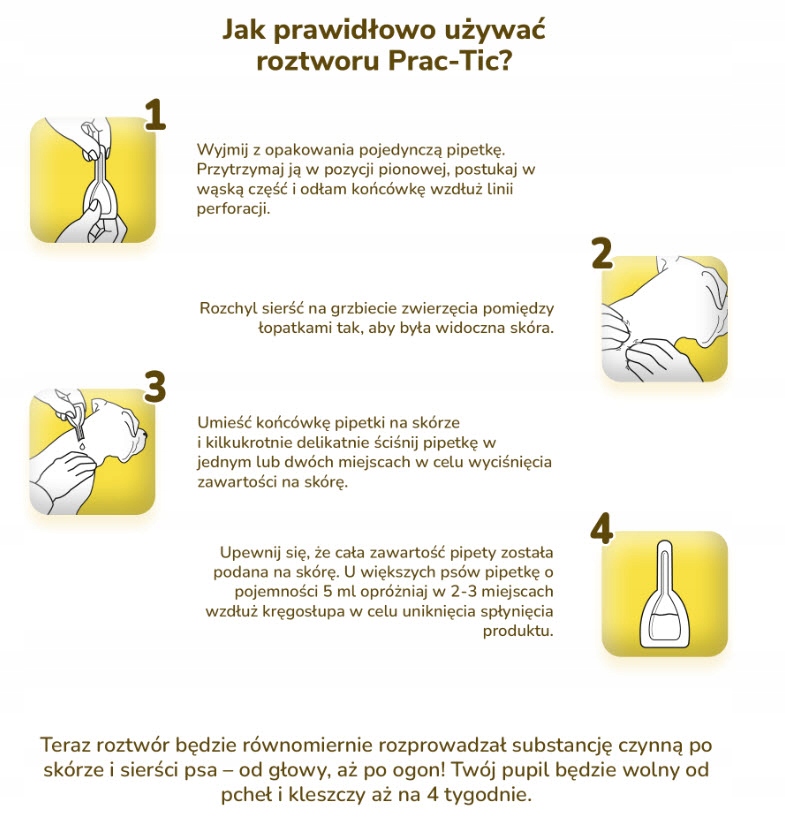 Jak prawidłowo używać roztworu Prac-Tic?

1

Wyjmij z opakowania pojedynczą pipetkę. Przytrzymaj ją w pozycji pionowej, postukaj w wąską część i odłam końcówkę wzdłuż linii perforacji.

2

Rozchyl sierść na grzbiecie zwierzęcia pomiędzy łopatkami tak, aby była widoczna skóra.

3

Umieść końcówkę pipetki na skórze i kilkukrotnie delikatnie ściśnij pipetkę w jednym lub dwóch miejscach w celu wyciśnięcia zawartości na skórę.

4

Upewnij się, że cała zawartość pipety została podana na skórę. U większych psów pipetkę o pojemności 5 ml opróżniaj w 2-3 miejscach wzdłuż kręgosłupa w celu uniknięcia spłynięcia produktu.

Teraz roztwór będzie równomiernie rozprowadzał substancję czynną po skórze i sierści psa – od głowy, aż po ogon! Twój pupil będzie wolny od pcheł i kleszczy aż na 4 tygodnie.