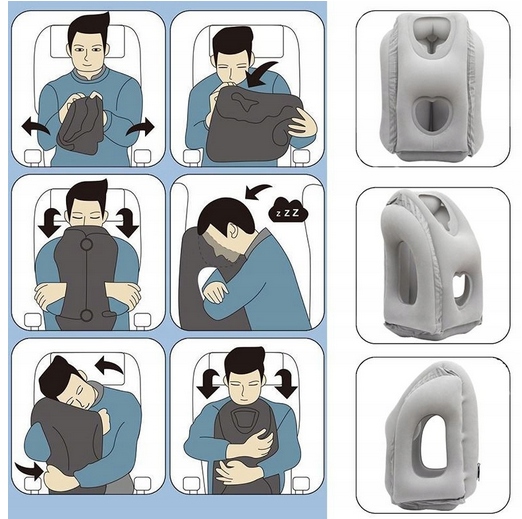 z Z Z