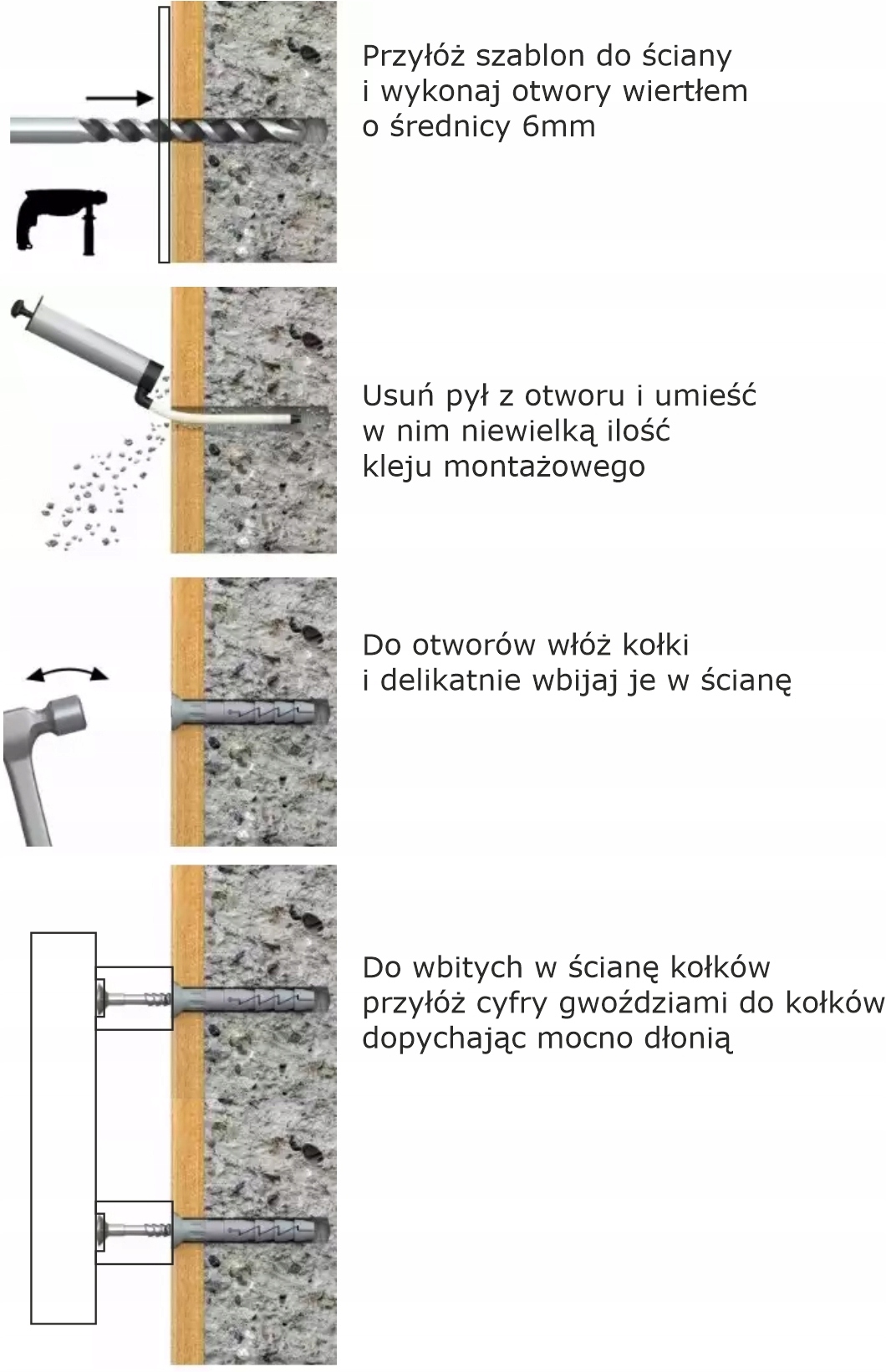 Przyłóż szablon do ściany i wykonaj otwory wiertłem o średnicy 6mm

Usuń pył z otworu i umieść w nim niewielką ilość kleju montażowego

Do otworów włóż kołki i delikatnie wbijaj je w ścianę

Do wbitych w ścianę kołków przyłóż cyfry gwoździami do kołków dopychając mocno dłonią