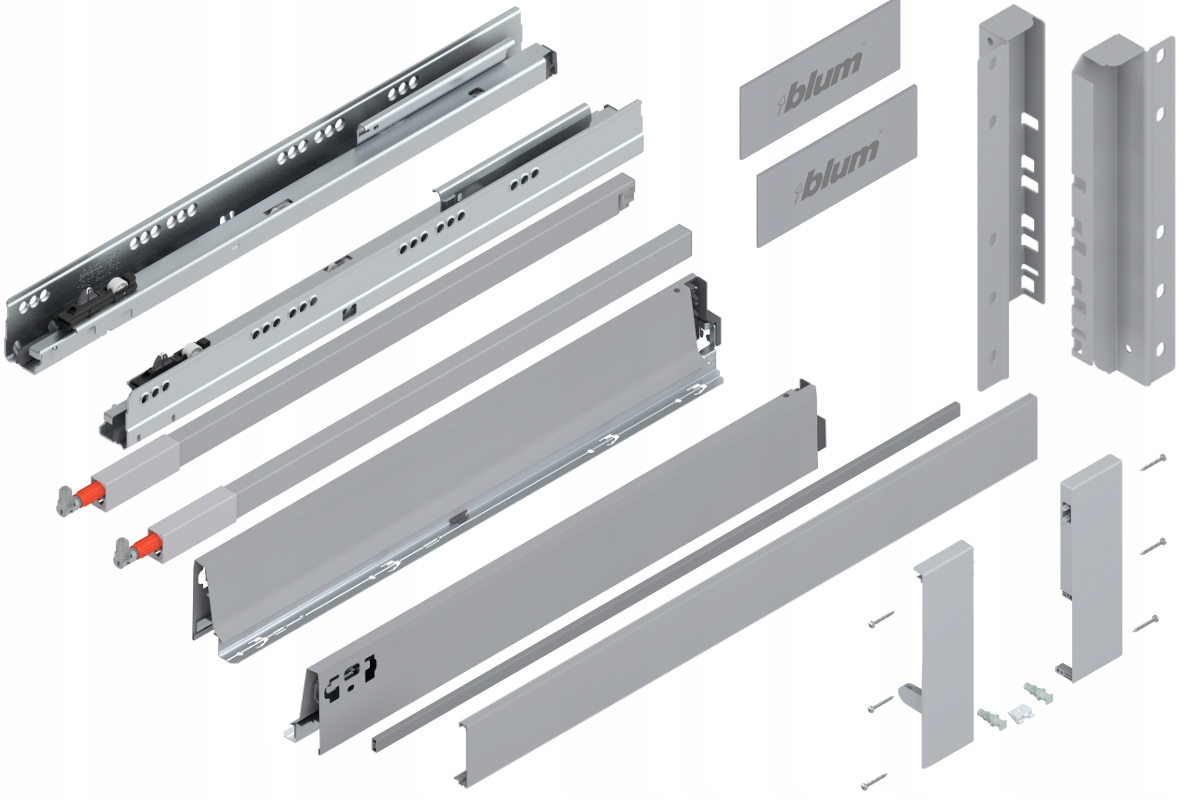 blum

blum