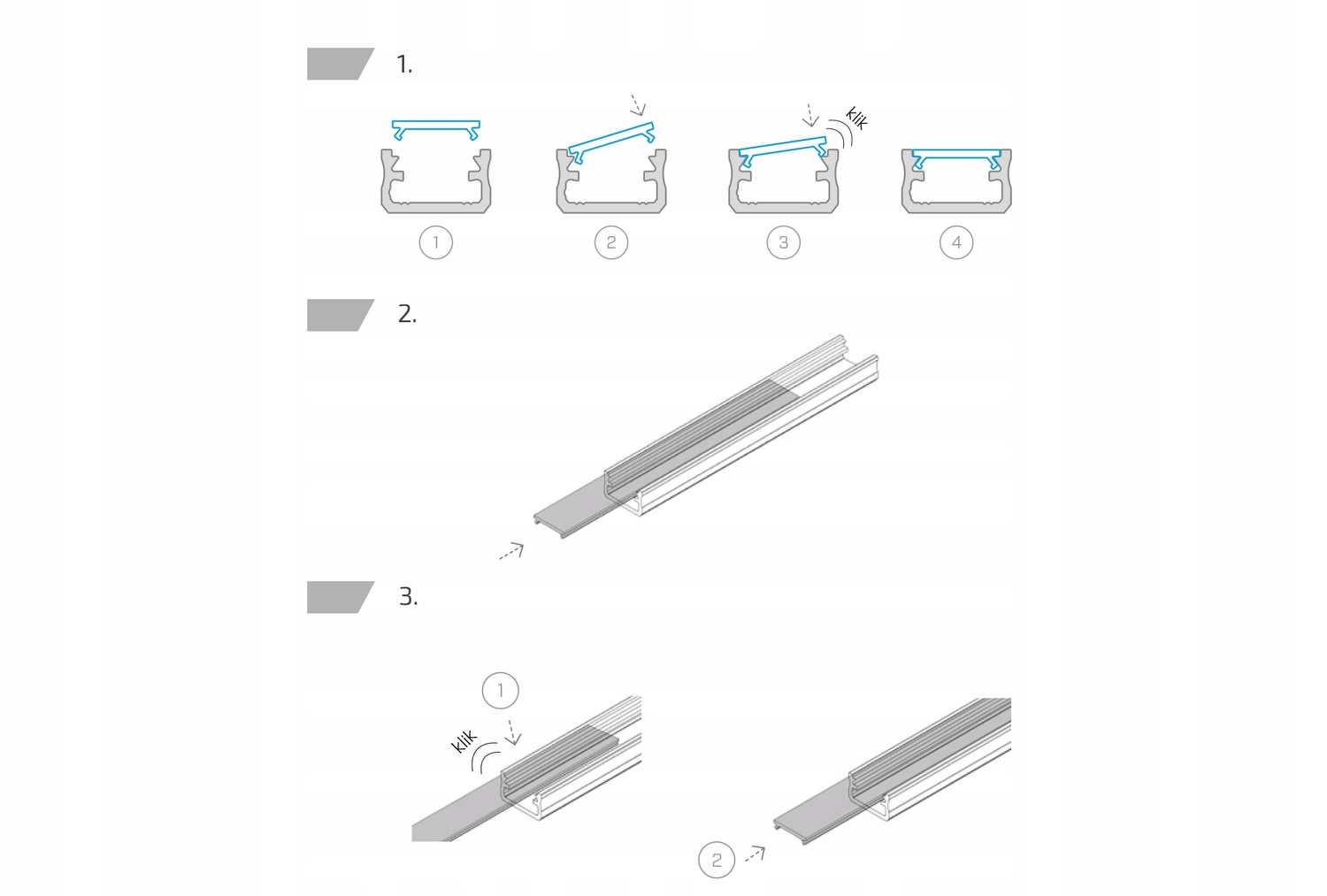 1.

klik

1 2 3 4

2.

3.

1

klik

2