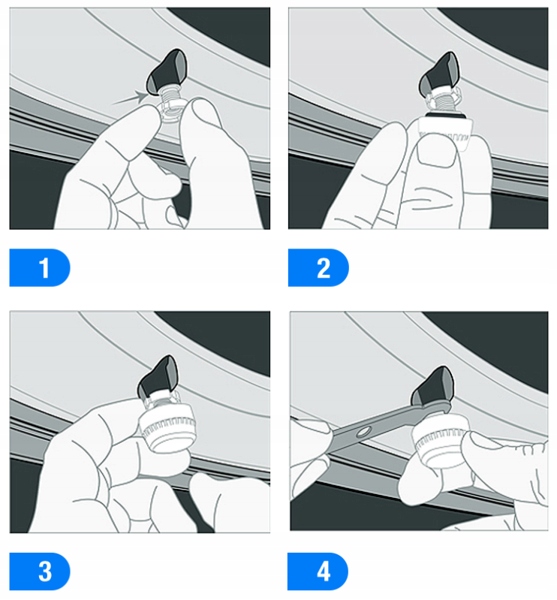 1

2

3

4