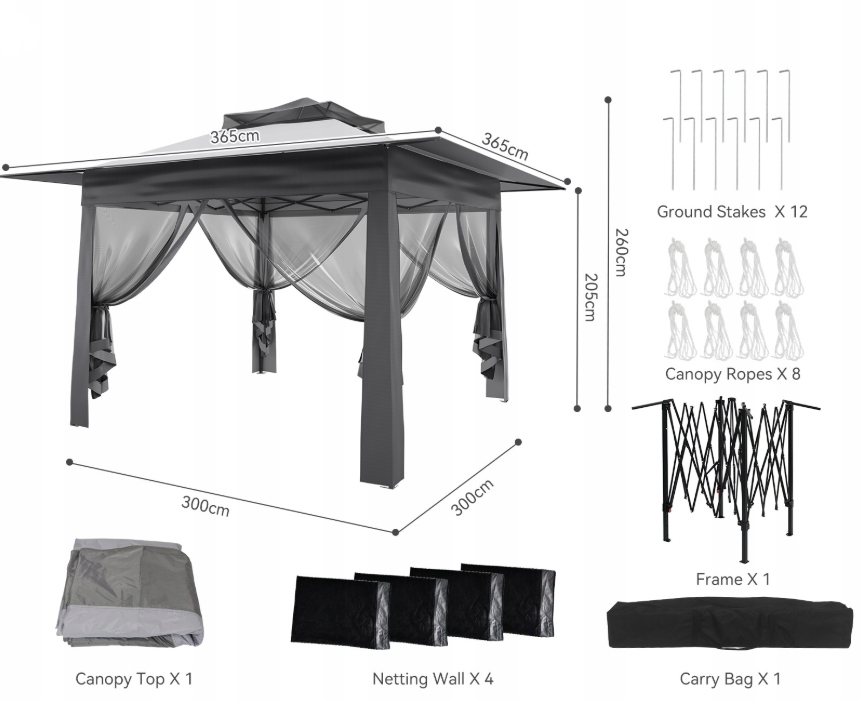 365cm
365cm
260cm
205cm
300cm
300cm
Ground Stakes X 12
Canopy Ropes X 8
Frame X 1
Canopy Top X 1
Netting Wall X 4
Carry Bag X 1