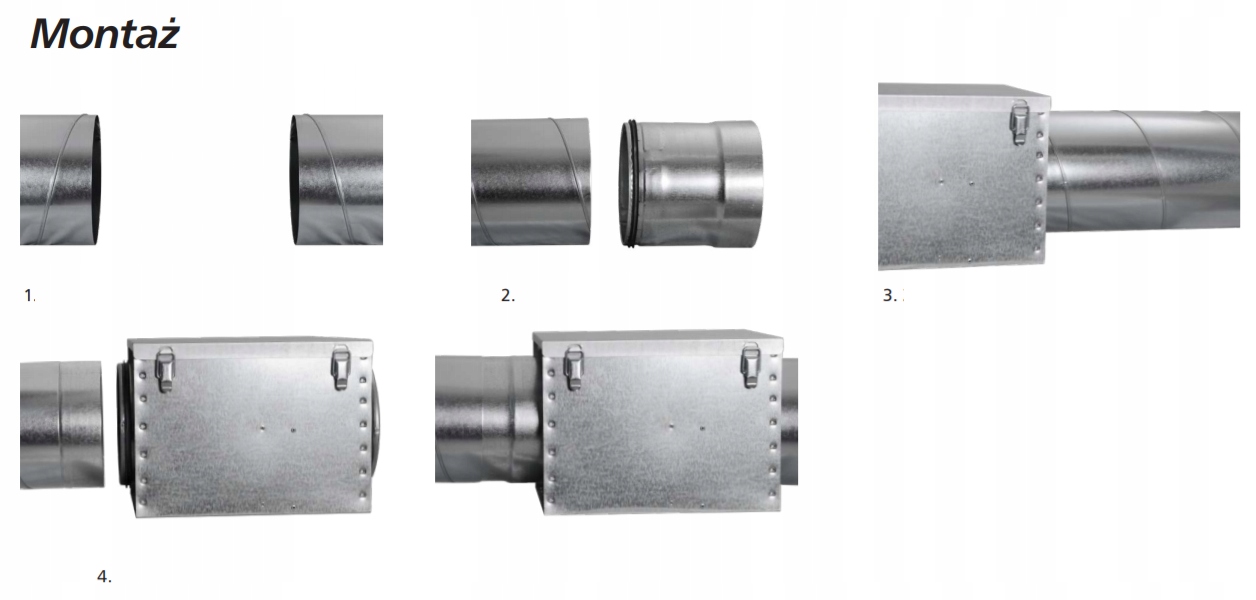 Montaż

1.

2.

3.

4.