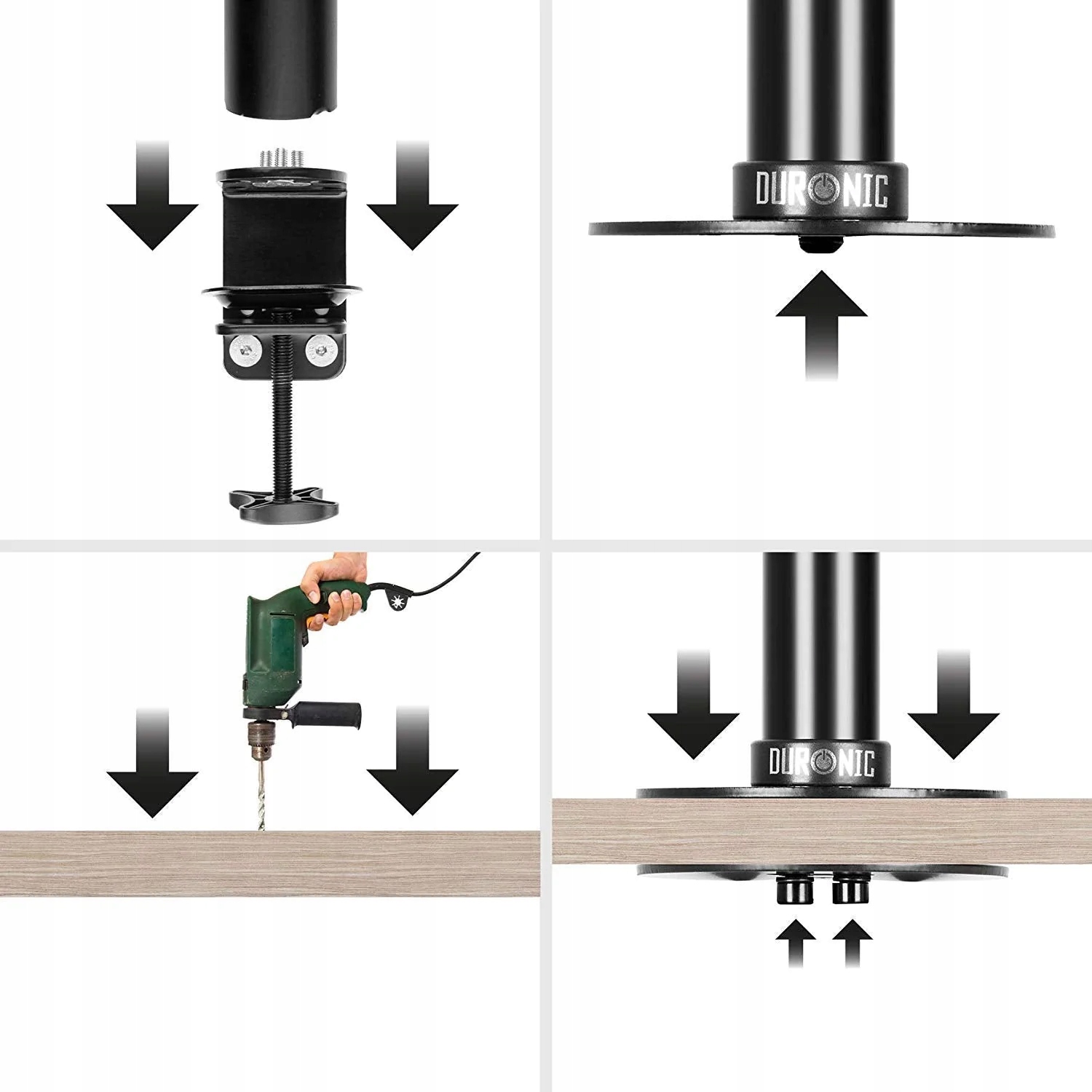 DURONIC

DURONIC