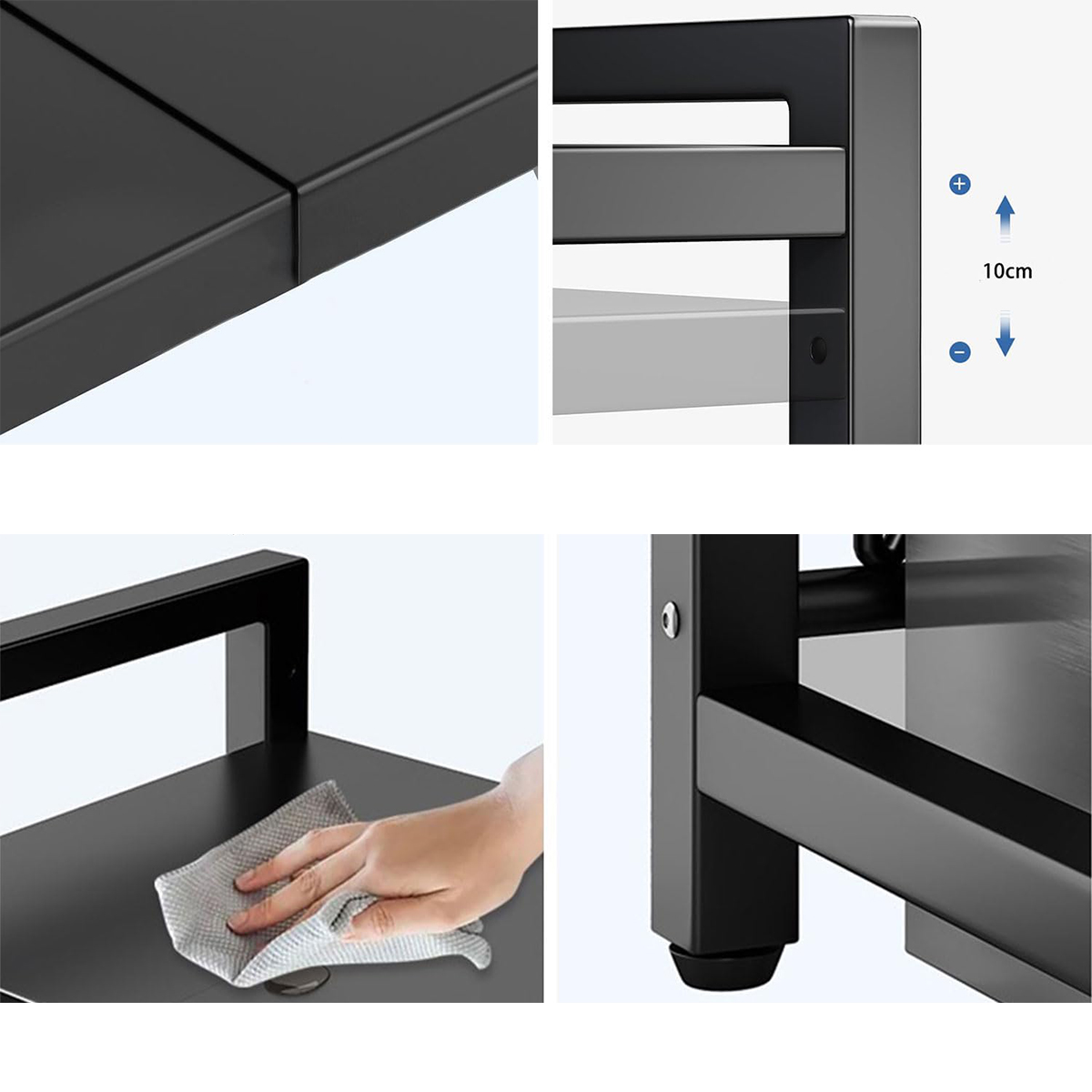 +
10cm
-