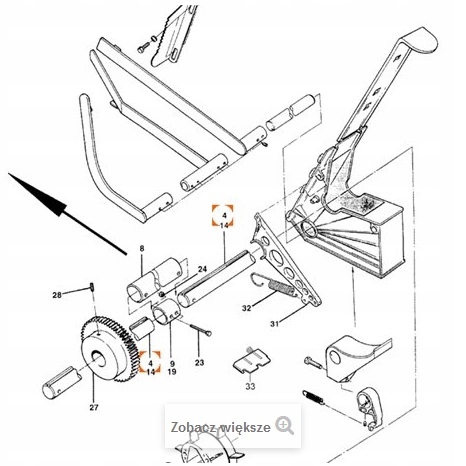 4
14
8
24
28
32
31
4
14
9
19
23
33
27
Zobacz większe