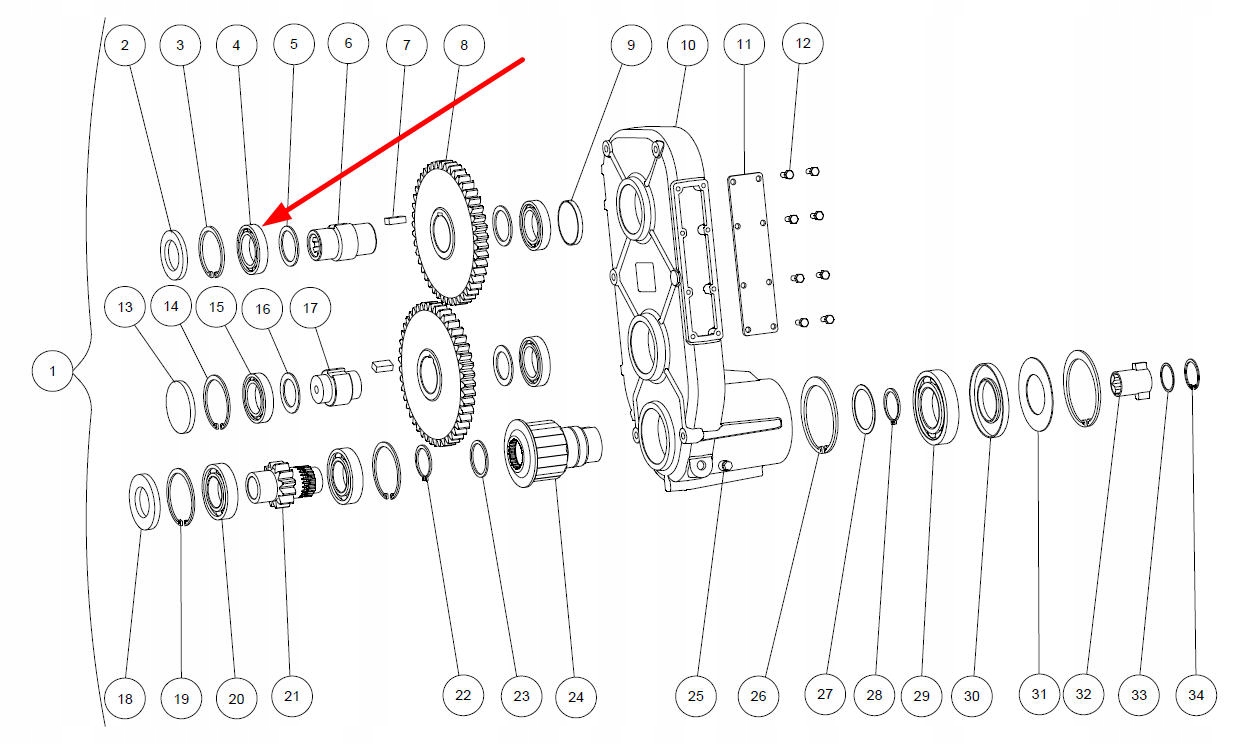 2 3 4 5 6 7 8 9 10 11 12

13 14 15 16 17

1

18 19 20 21 22 23 24 25 26 27 28 29 30 31 32 33 34