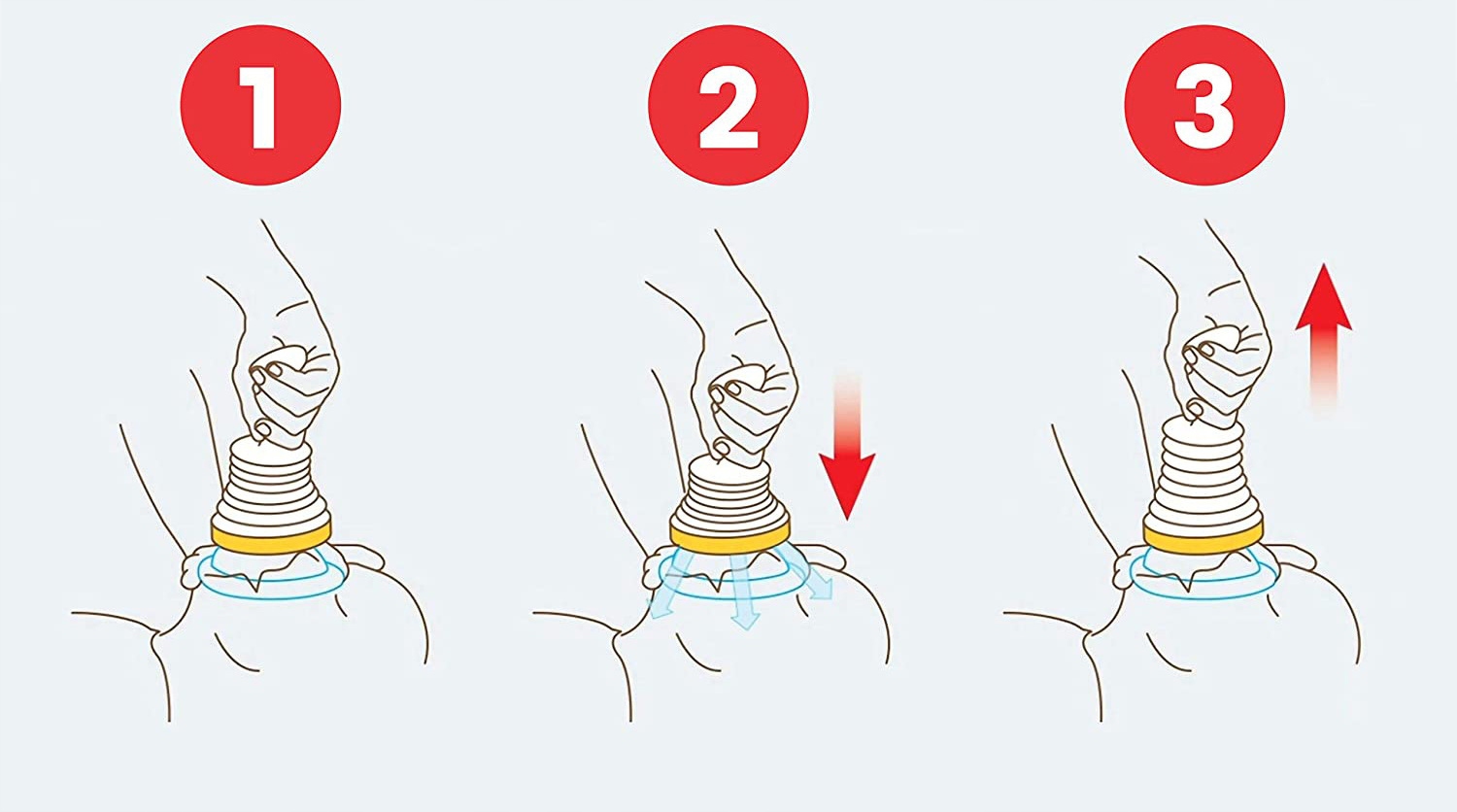 1

2

3