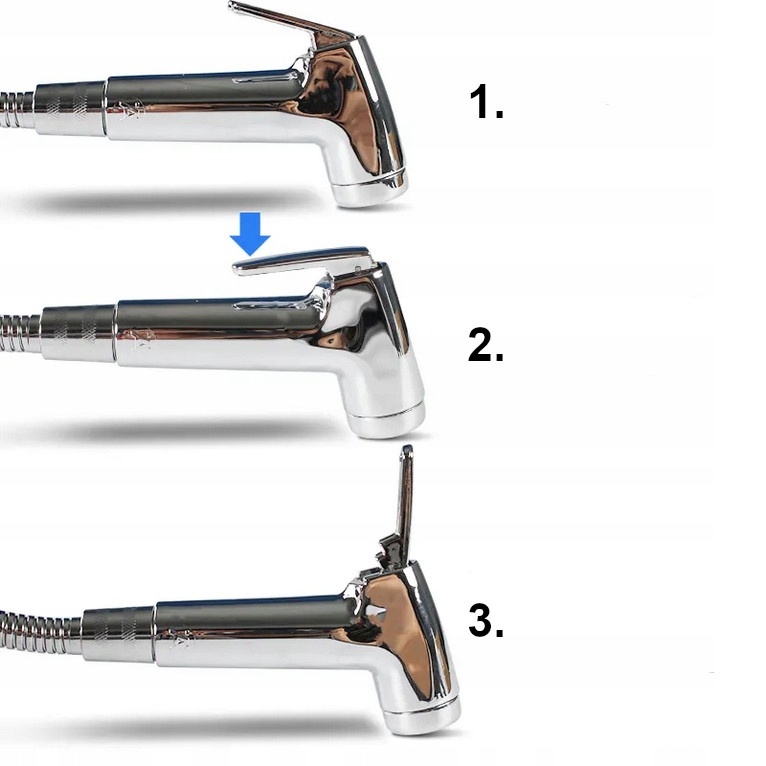 1.

2.

3.