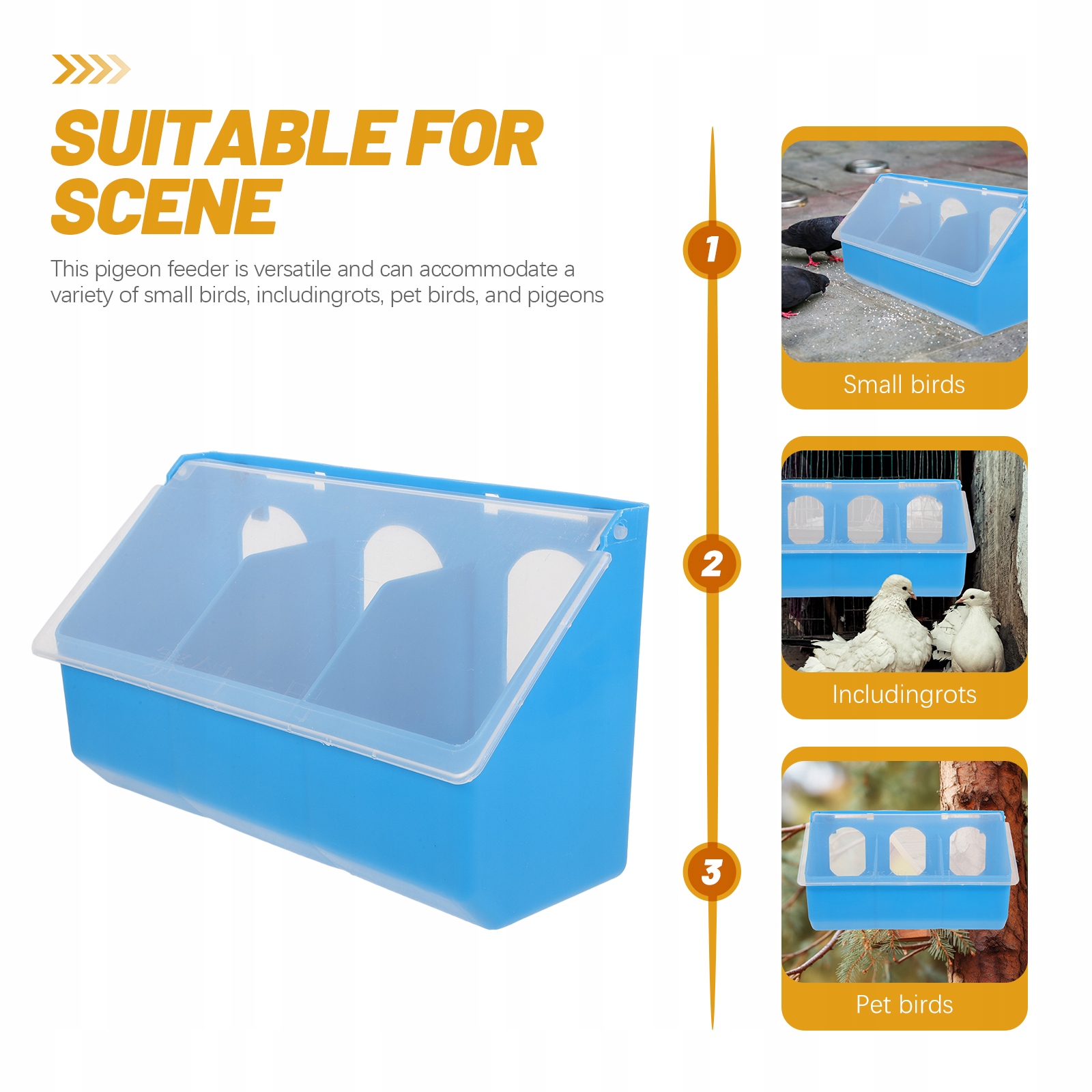 SUITABLE FOR SCENE

This pigeon feeder is versatile and can accommodate a variety of small birds, includingrots, pet birds, and pigeons

1

Small birds

2

Includingrots

3

Pet birds