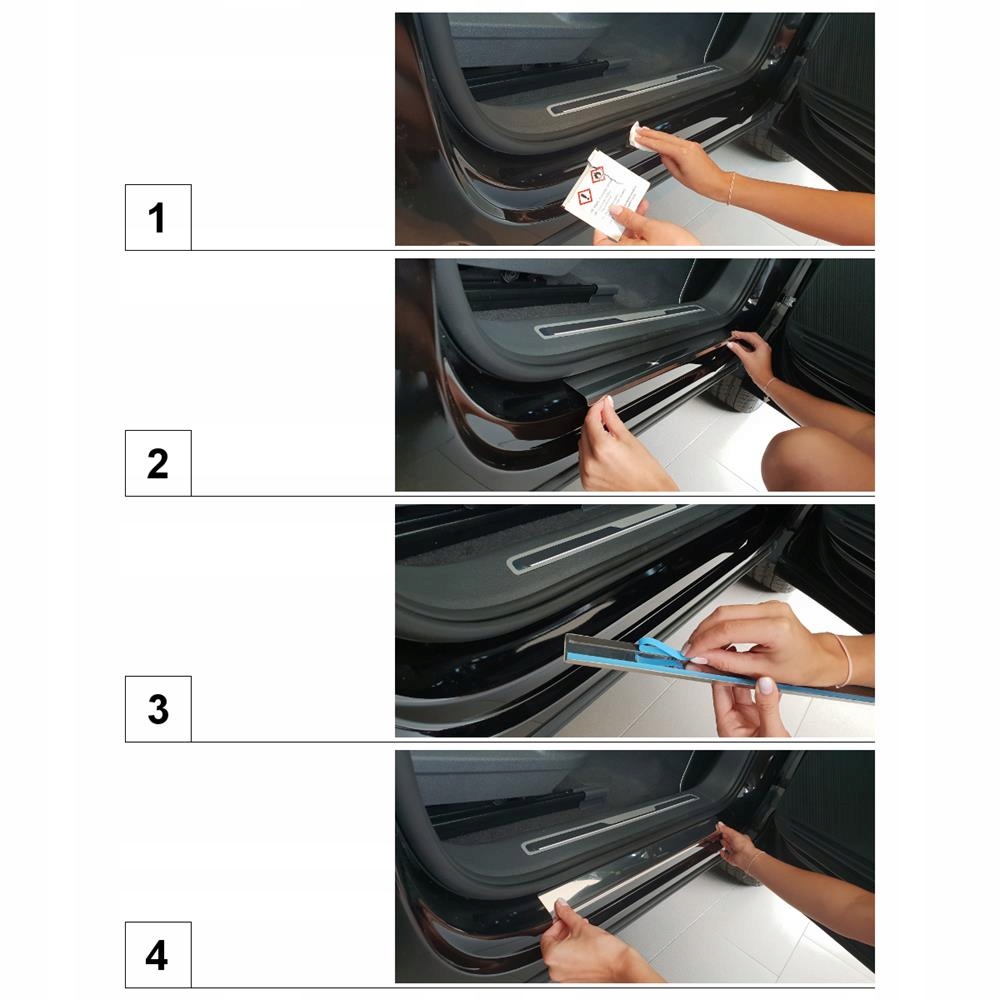 1

2

3

4