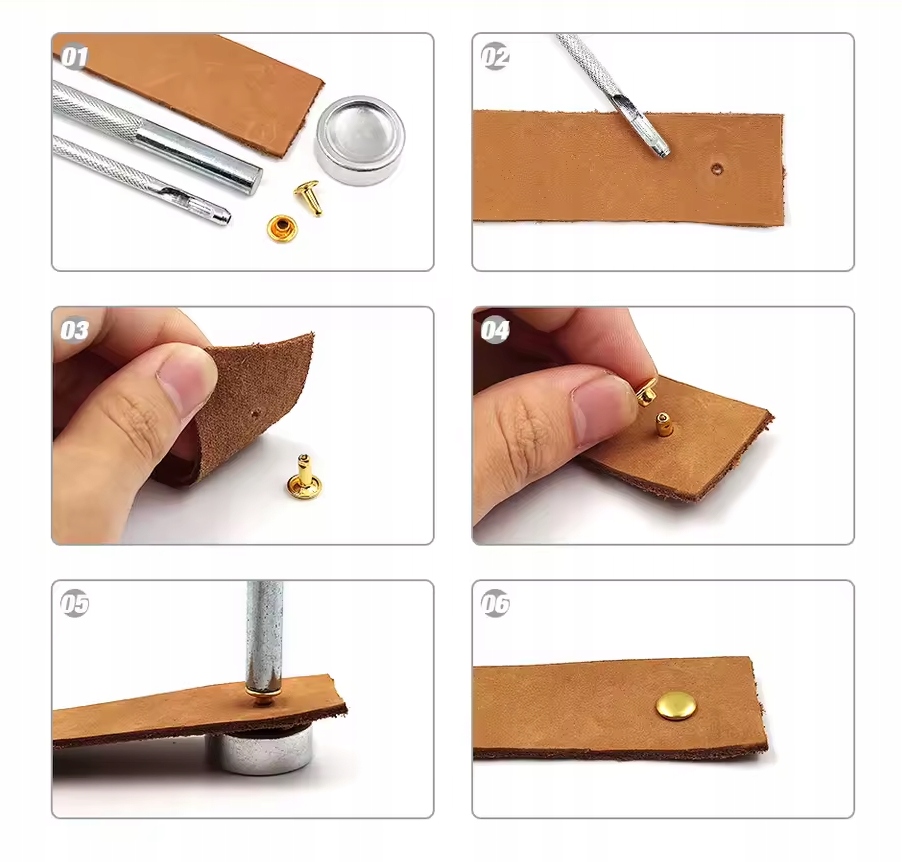 01

02

03

04

05

06