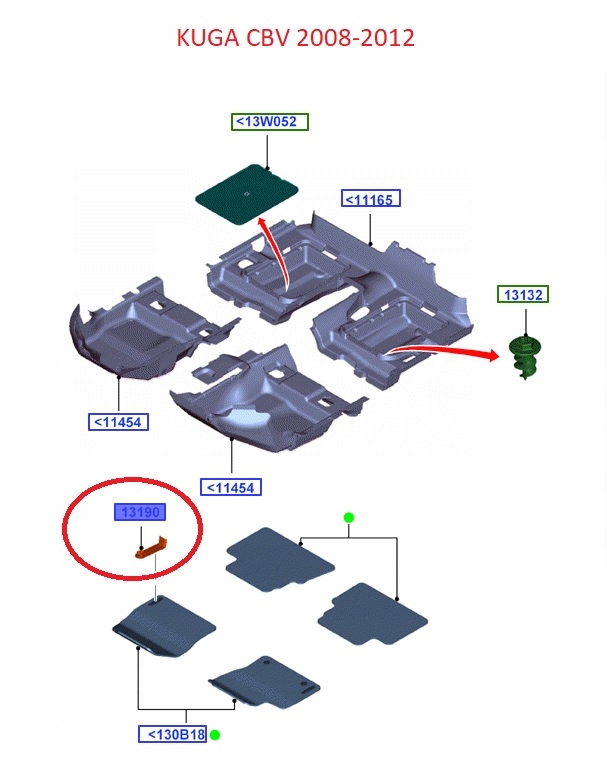 KUGA CBV 2008-2012

<13W052

<11165

13132

<11454

<11454

13190

<130B18