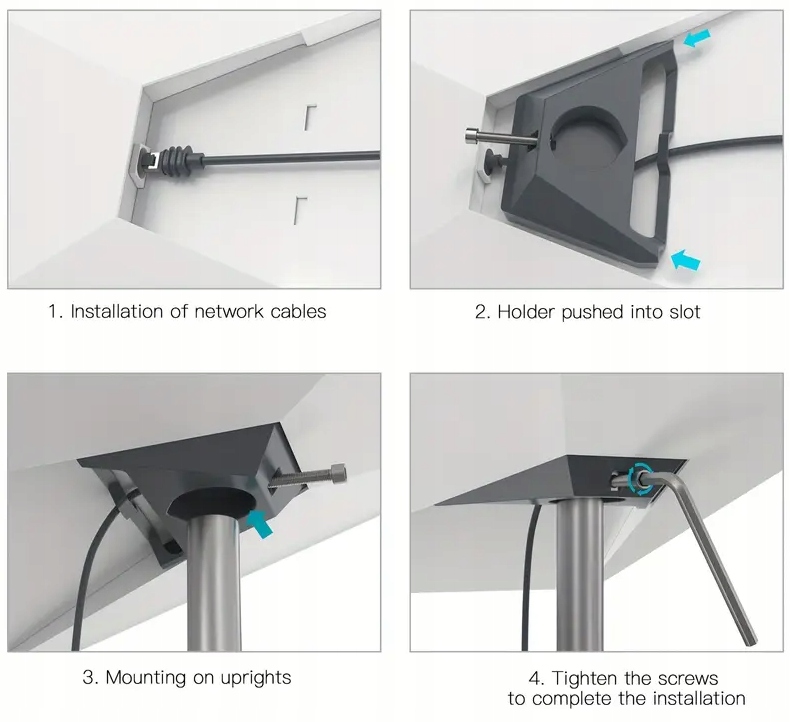 1. Installation of network cables

2. Holder pushed into slot

3. Mounting on uprights

4. Tighten the screws to complete the installation