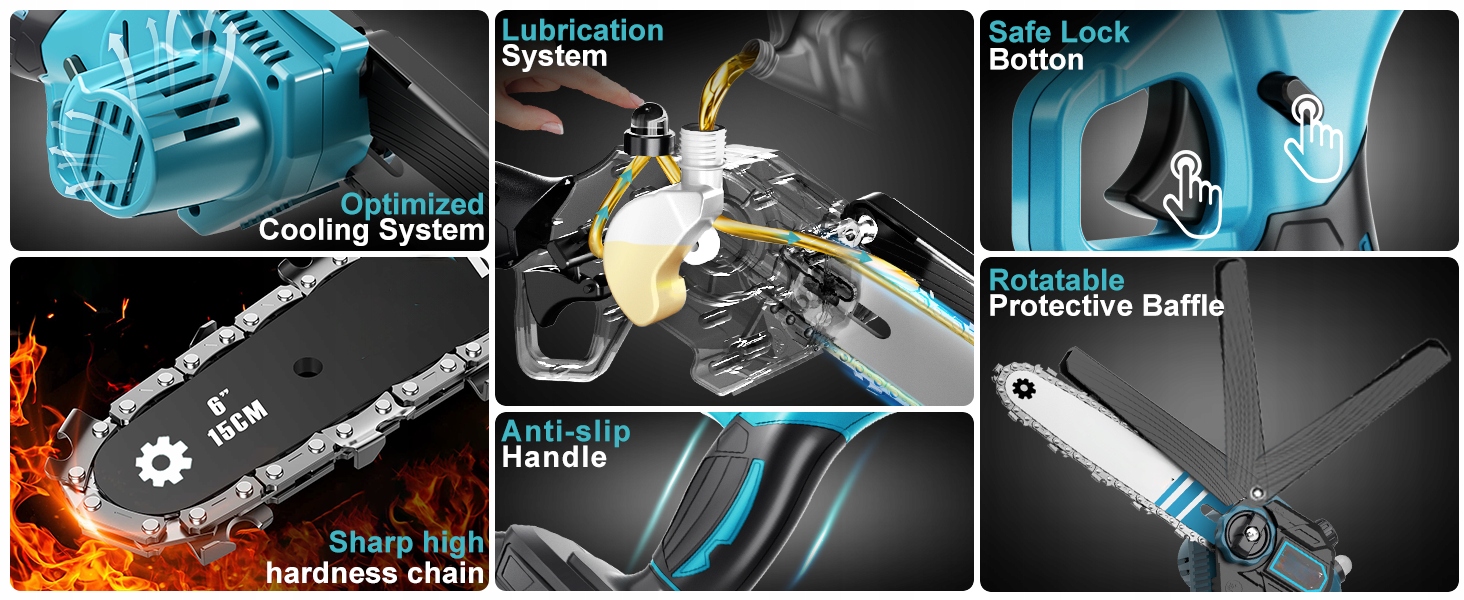 Optimized Cooling System

6"
15CM

Sharp high hardness chain

Lubrication System

Anti-slip Handle

Safe Lock Botton

Rotatable Protective Baffle