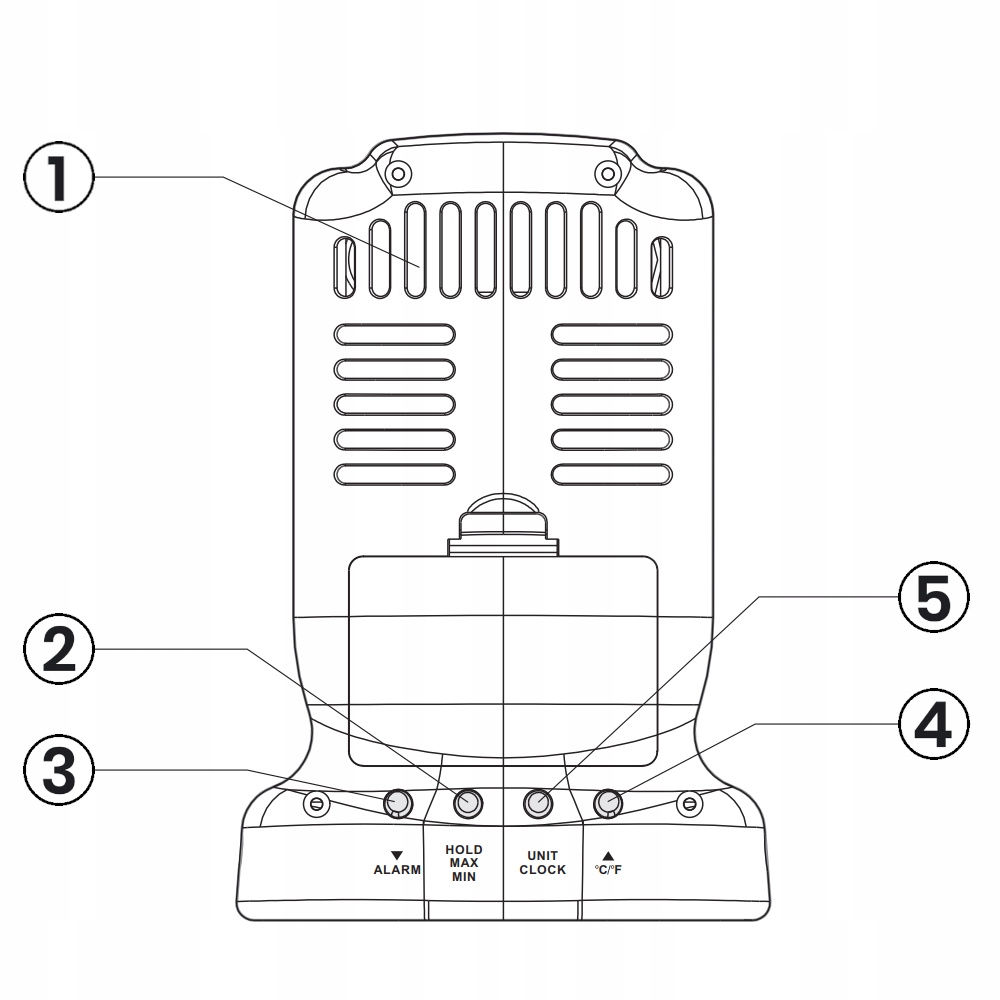 1

5

2

4

3

▼
ALARM

HOLD
MAX
MIN

UNIT
CLOCK

▲
°C/°F